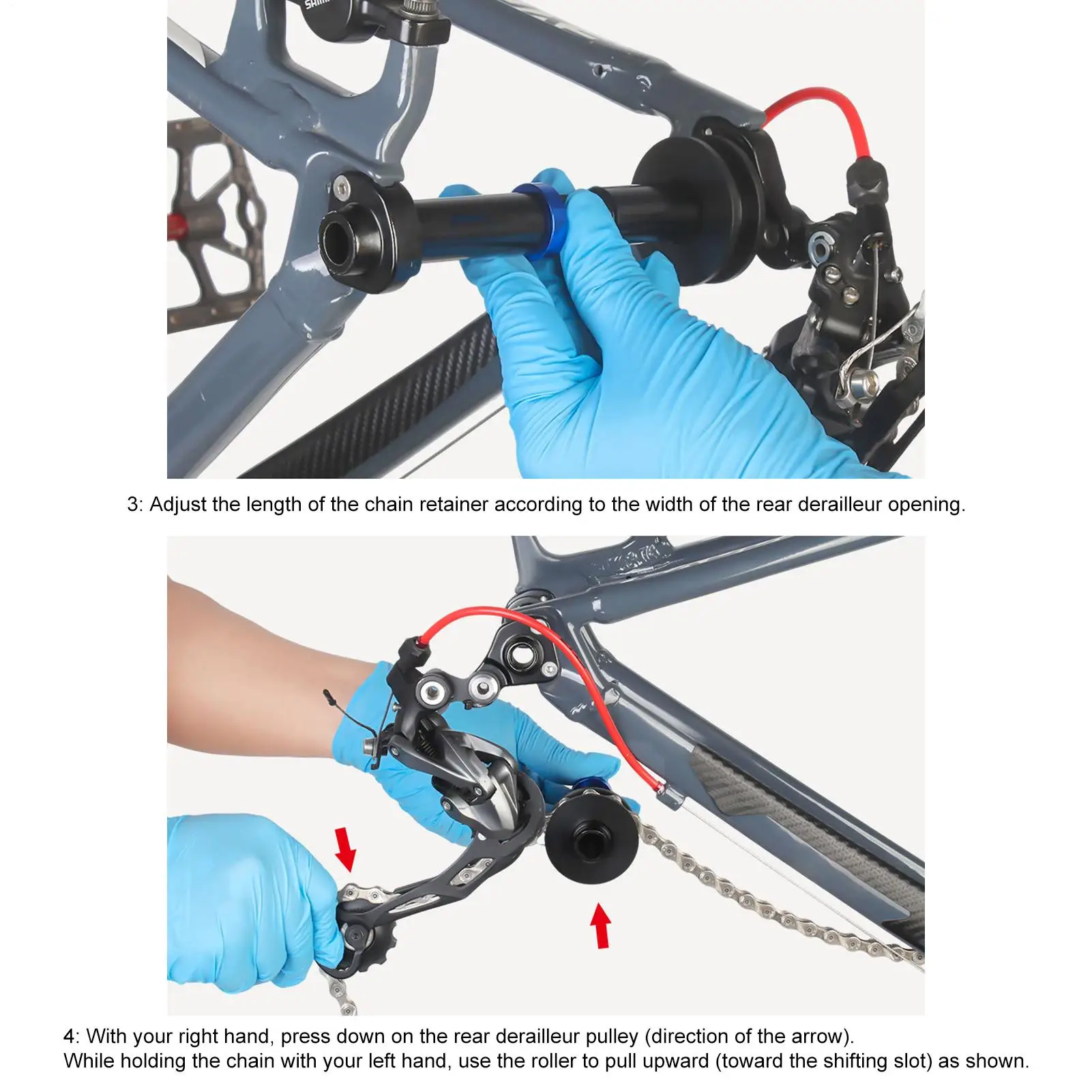 3: Adjust the length of the chain retainer according to the width of the rear derailleur opening.

4: With your right hand, press down on the rear derailleur pulley (direction of the arrow).
While holding the chain with your left hand, use the roller to pull upward (toward the shifting slot) as shown.