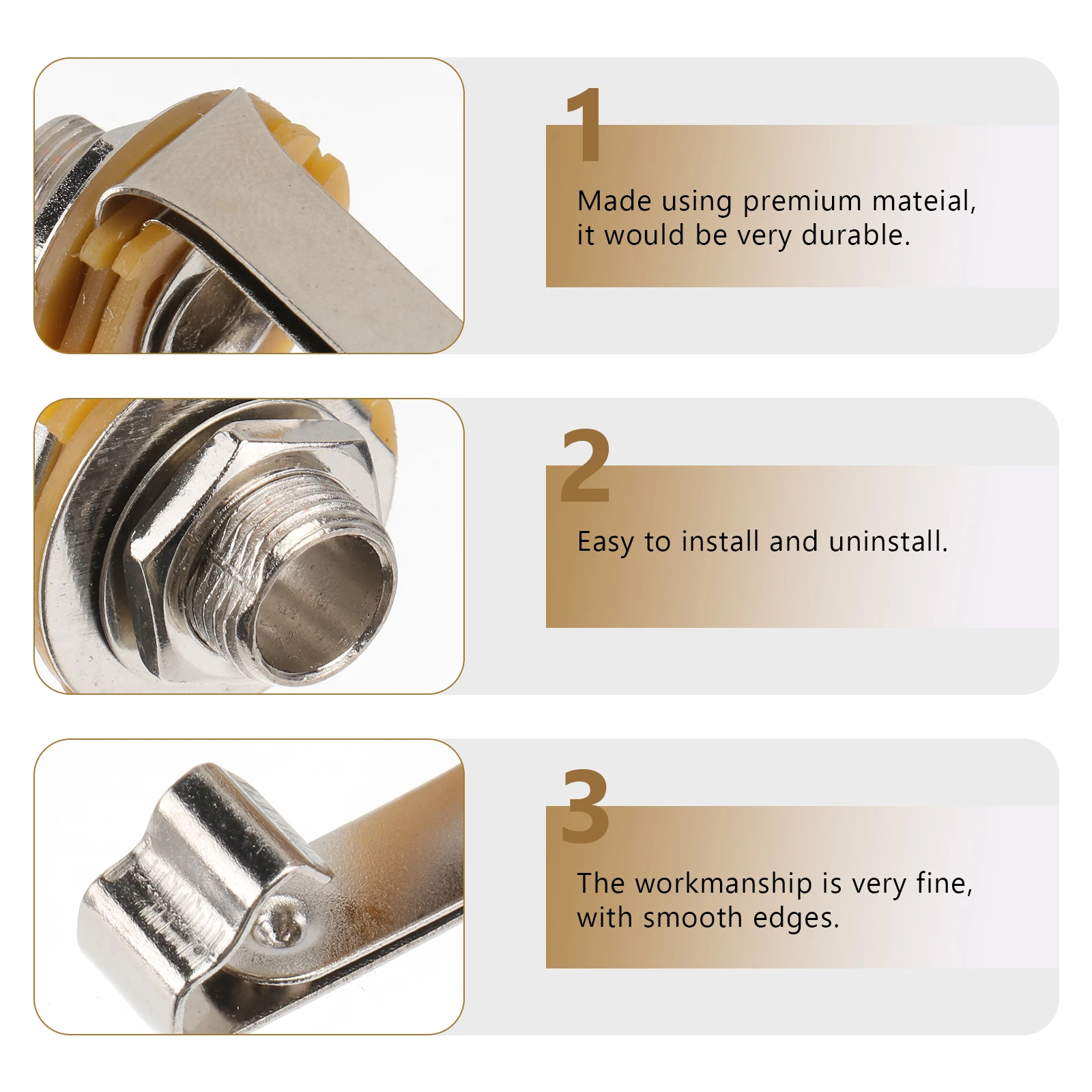 1

Made using premium mateial, it would be very durable.

2

Easy to install and uninstall.

3

The workmanship is very fine, with smooth edges.