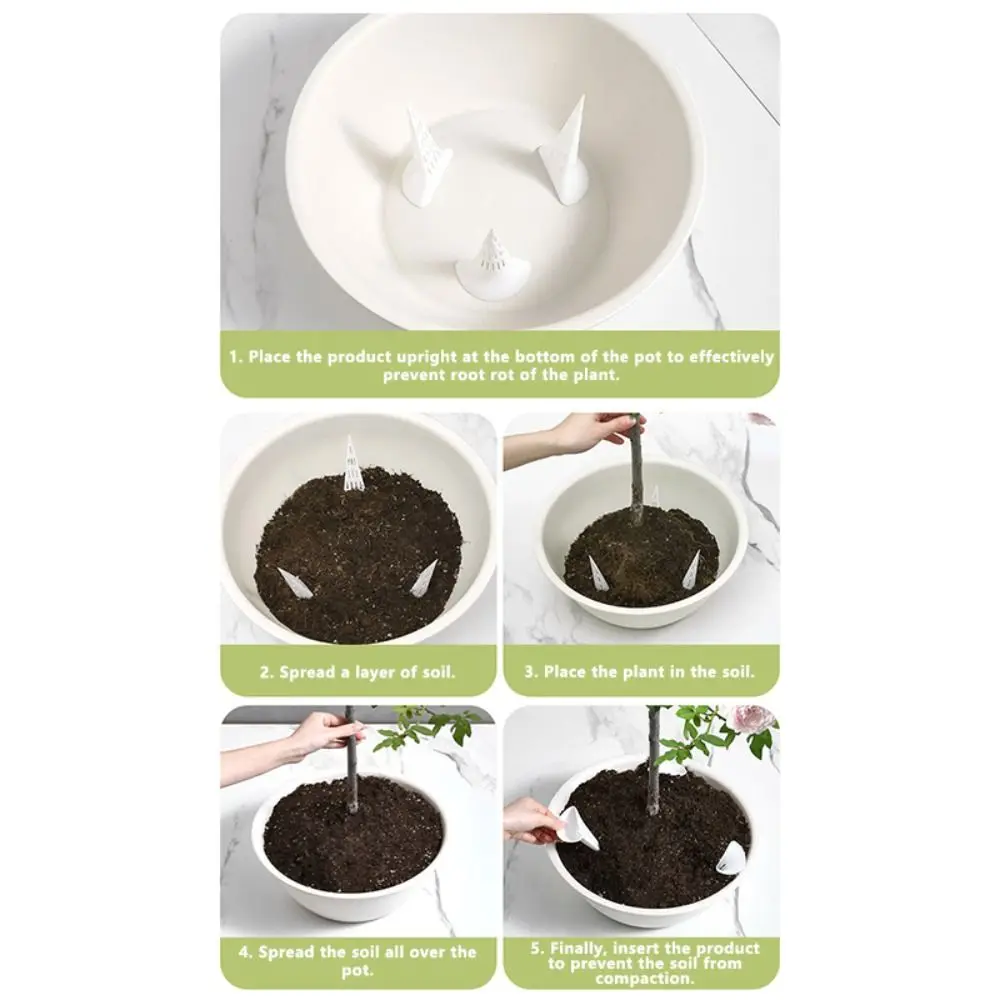 1. Place the product upright at the bottom of the pot to effectively prevent root rot of the plant.

2. Spread a layer of soil.

3. Place the plant in the soil.

4. Spread the soil all over the pot.

5. Finally, insert the product to prevent the soil from compaction.