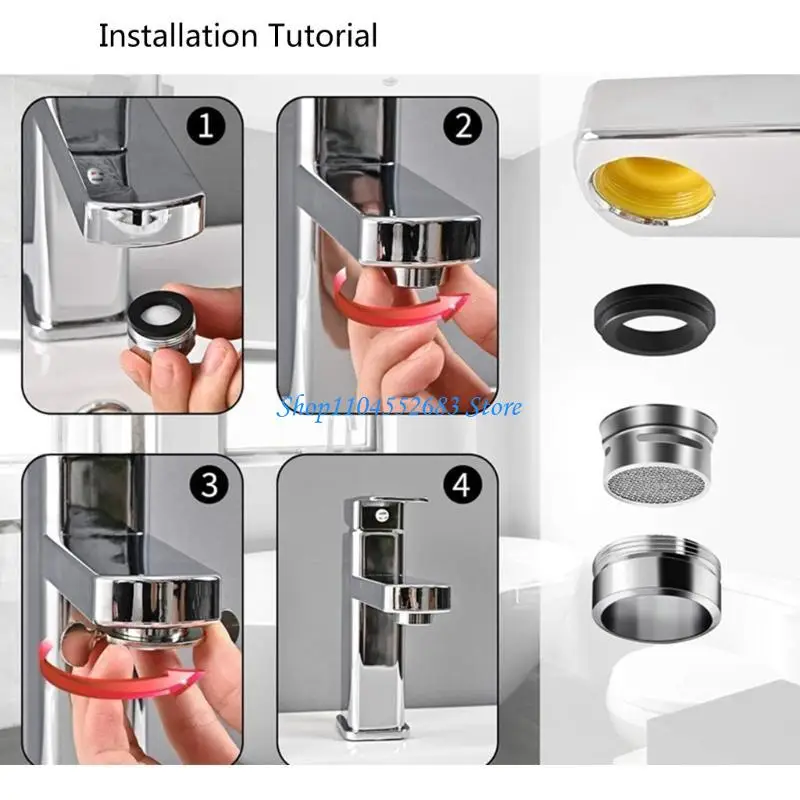 Installation Tutorial

1

2

Shop1104552683 Store

3

4