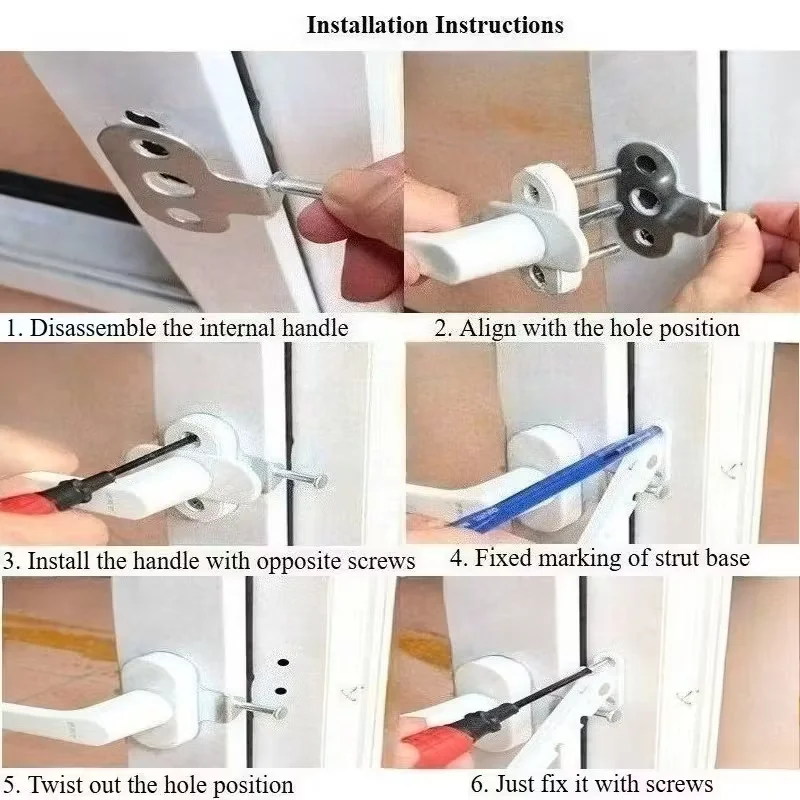 Installation Instructions

1. Disassemble the internal handle

2. Align with the hole position

3. Install the handle with opposite screws

4. Fixed marking of strut base

5. Twist out the hole position

6. Just fix it with screws