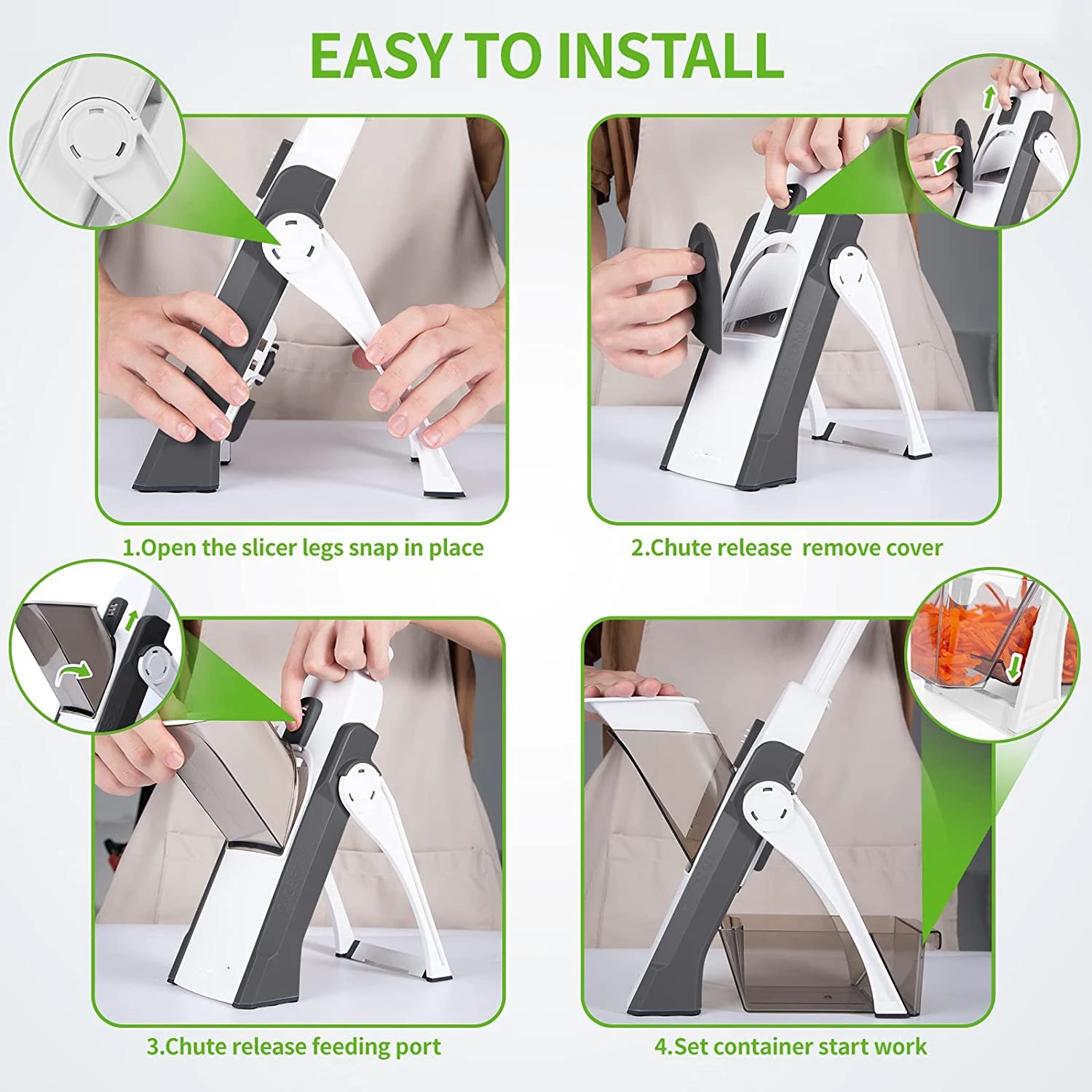 EASY TO INSTALL

1.Open the slicer legs snap in place

2.Chute release  remove cover

3.Chute release feeding port

4.Set container start work