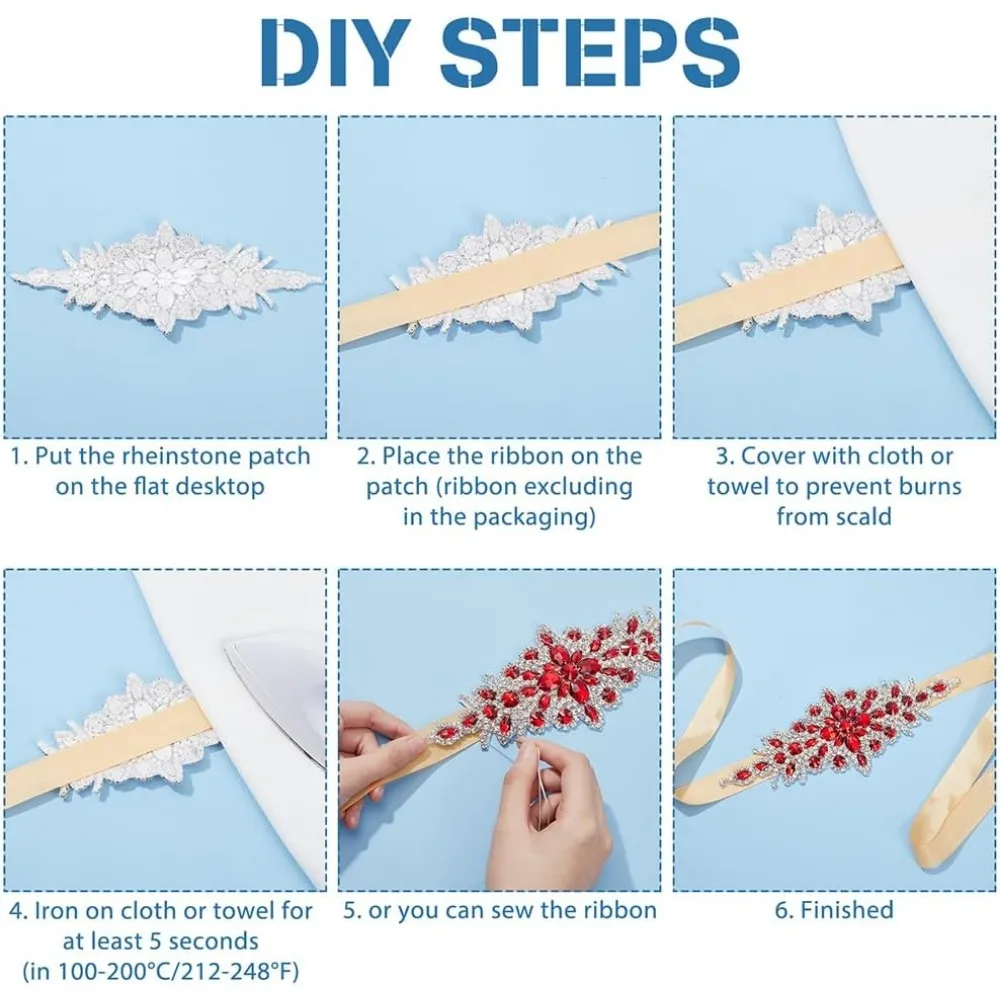 DIY STEPS

1. Put the rheinstone patch on the flat desktop

2. Place the ribbon on the patch (ribbon excluding in the packaging)

3. Cover with cloth or towel to prevent burns from scald

4. Iron on cloth or towel for at least 5 seconds (in 100-200°C/212-248°F)

5. or you can sew the ribbon

6. Finished