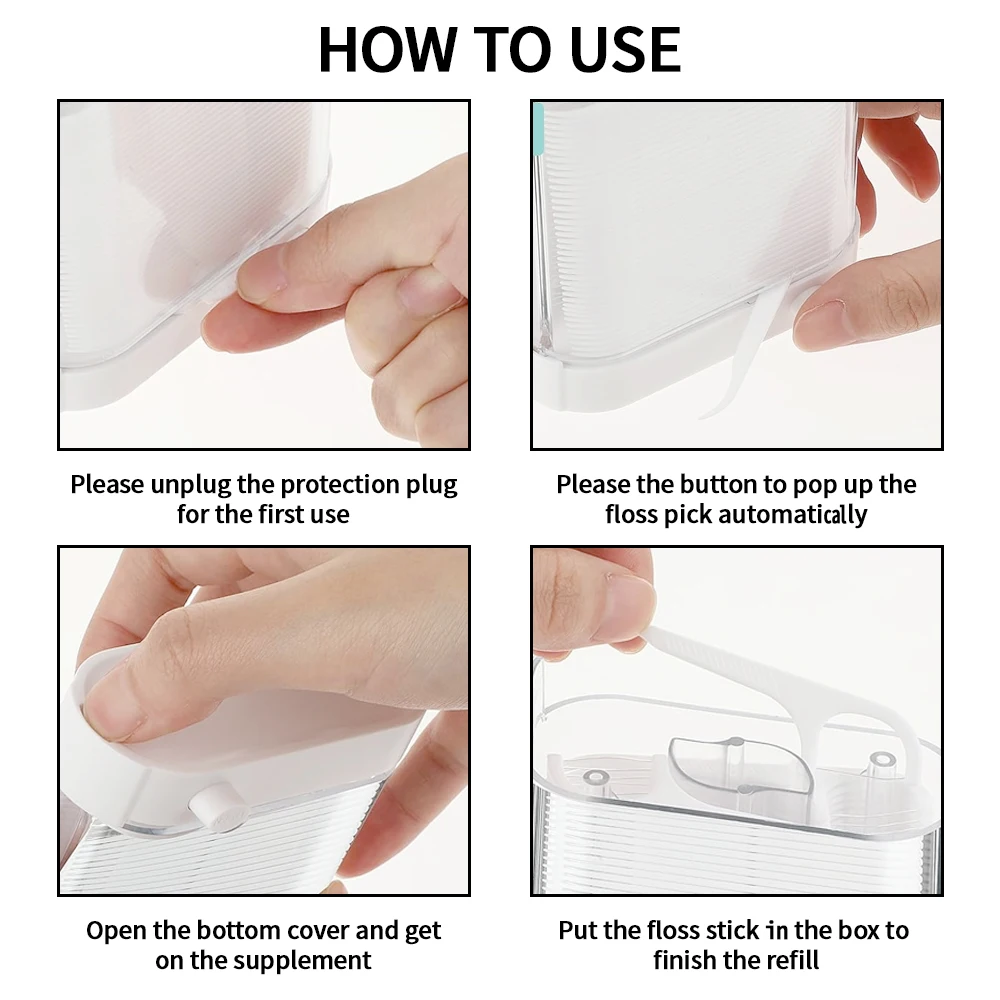 HOW TO USE

Please unplug the protection plug for the first use

Please the button to pop up the floss pick automatically

Open the bottom cover and get on the supplement

Put the floss stick in the box to finish the refill