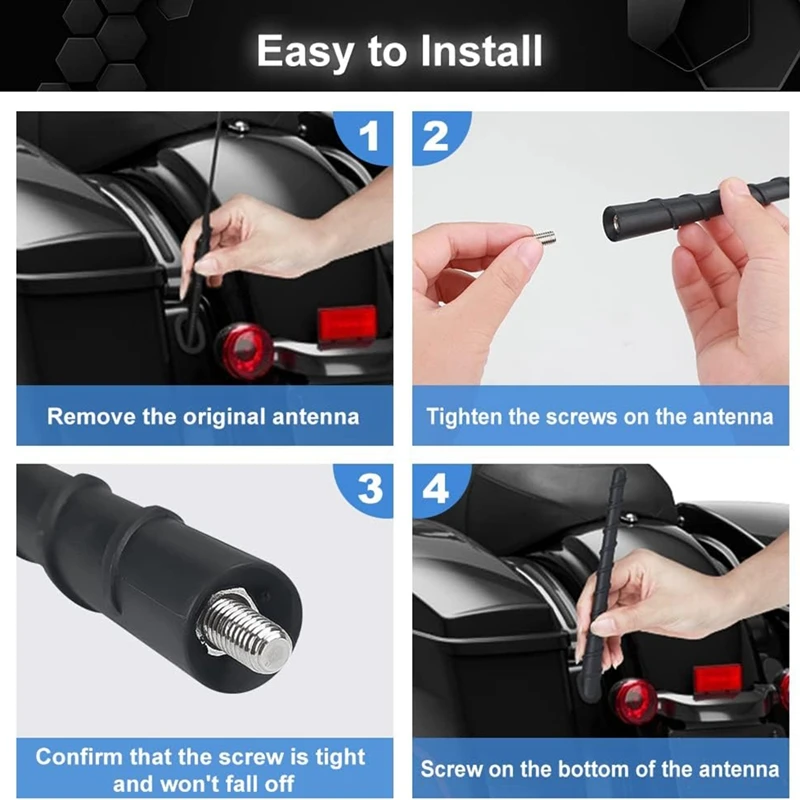 Easy to Install

1

Remove the original antenna

2

Tighten the screws on the antenna

3

Confirm that the screw is tight and won't fall off

4

Screw on the bottom of the antenna