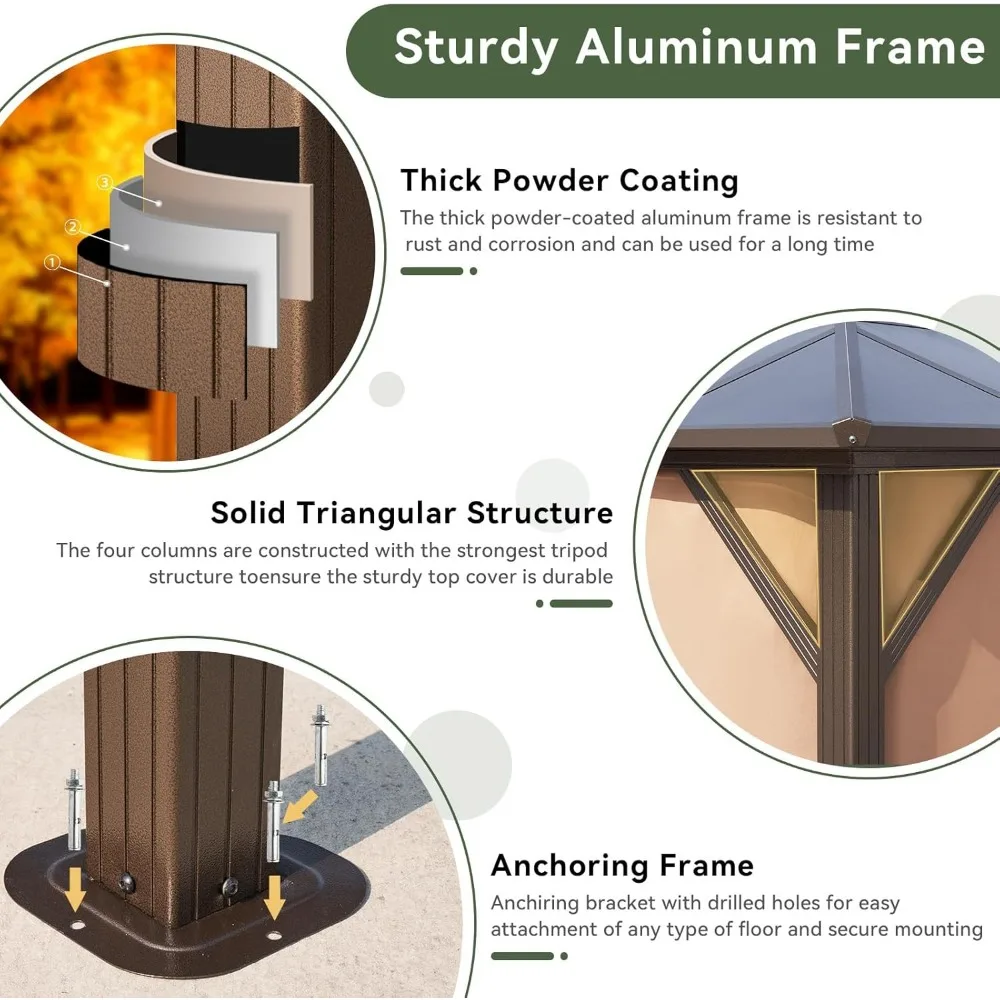 Sturdy Aluminum Frame

③
②
①

Thick Powder Coating

The thick powder-coated aluminum frame is resistant to rust and corrosion and can be used for a long time

Solid Triangular Structure

The four columns are constructed with the strongest tripod structure toensure the sturdy top cover is durable

Anchoring Frame

Anchiring bracket with drilled holes for easy attachment of any type of floor and secure mounting