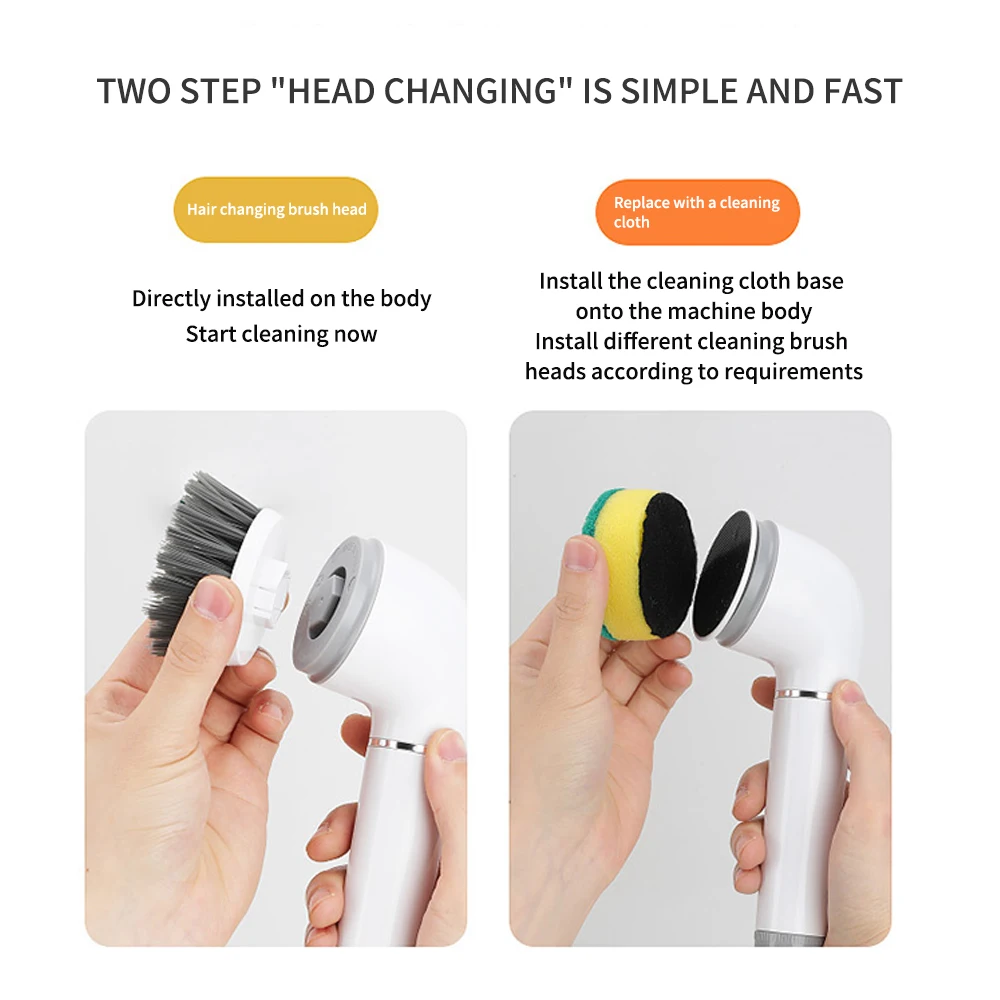 TWO STEP "HEAD CHANGING" IS SIMPLE AND FAST

Hair changing brush head

Directly installed on the body
Start cleaning now

Replace with a cleaning cloth

Install the cleaning cloth base onto the machine body
Install different cleaning brush heads according to requirements