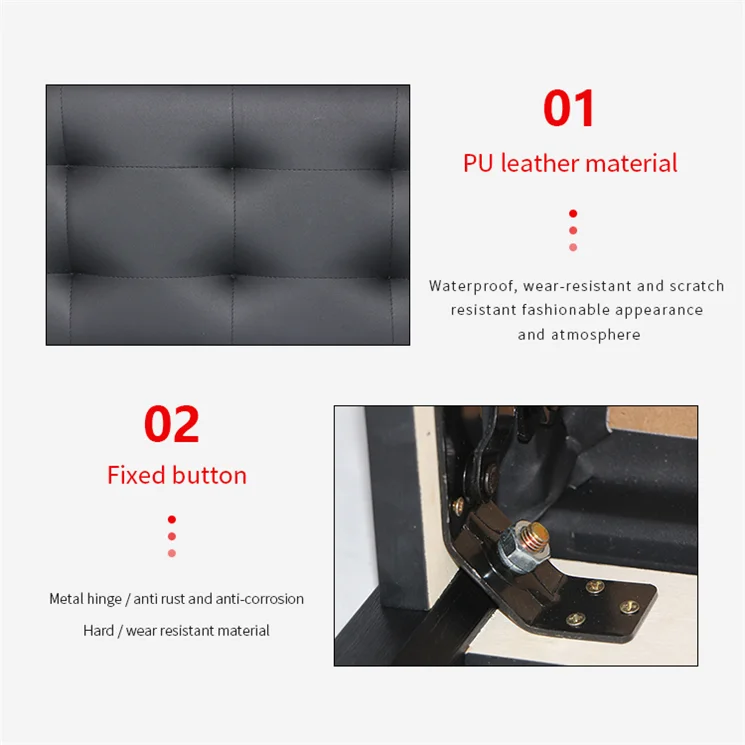 01

PU leather material

Waterproof, wear-resistant and scratch resistant fashionable appearance and atmosphere

02

Fixed button

Metal hinge / anti rust and anti-corrosion

Hard / wear resistant material