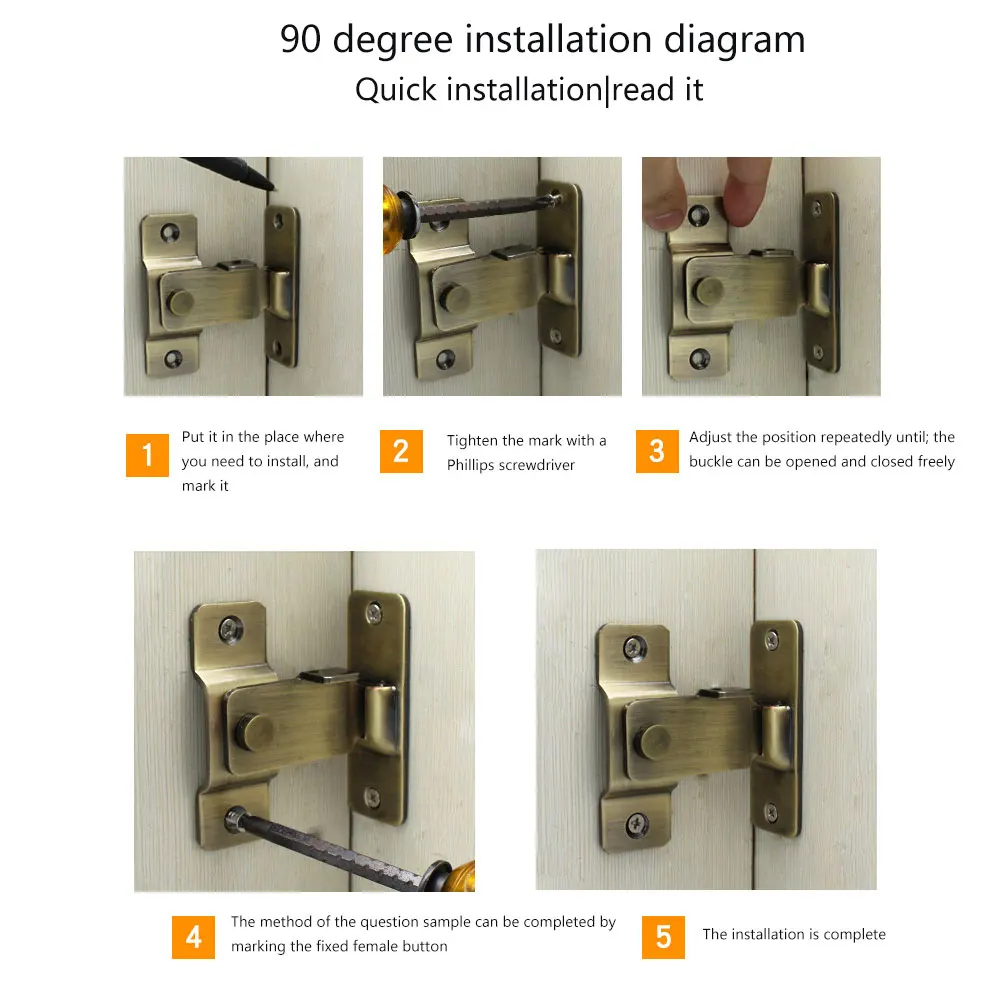 90 degree installation diagram
Quick installation|read it

1 Put it in the place where you need to install, and mark it

2 Tighten the mark with a Phillips screwdriver

3 Adjust the position repeatedly until; the buckle can be opened and closed freely

4 The method of the question sample can be completed by marking the fixed female button

5 The installation is complete