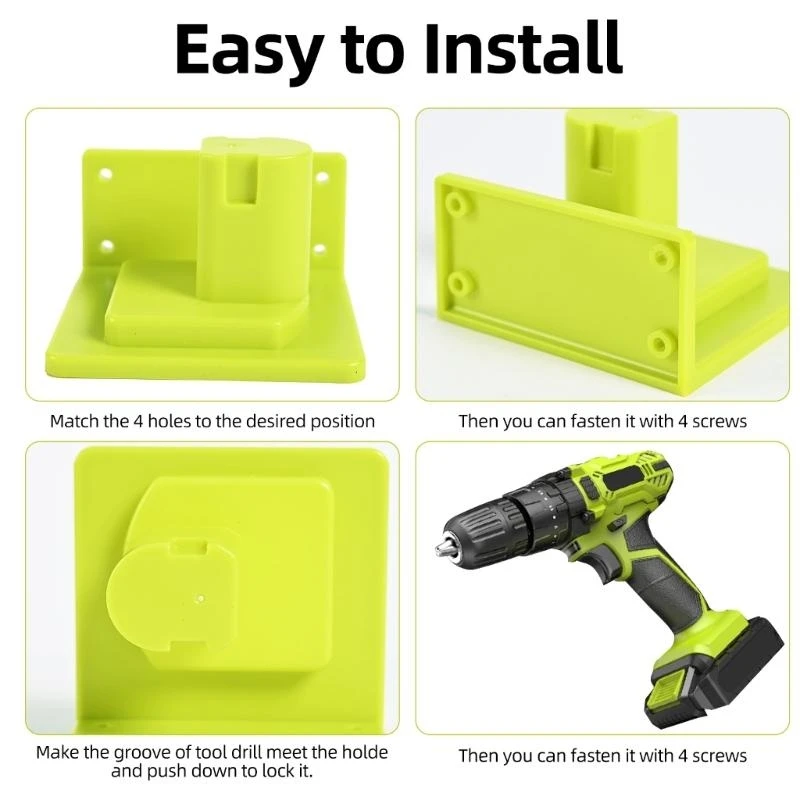 Easy to Install

Match the 4 holes to the desired position

Then you can fasten it with 4 screws

Make the groove of tool drill meet the holde and push down to lock it.

Then you can fasten it with 4 screws