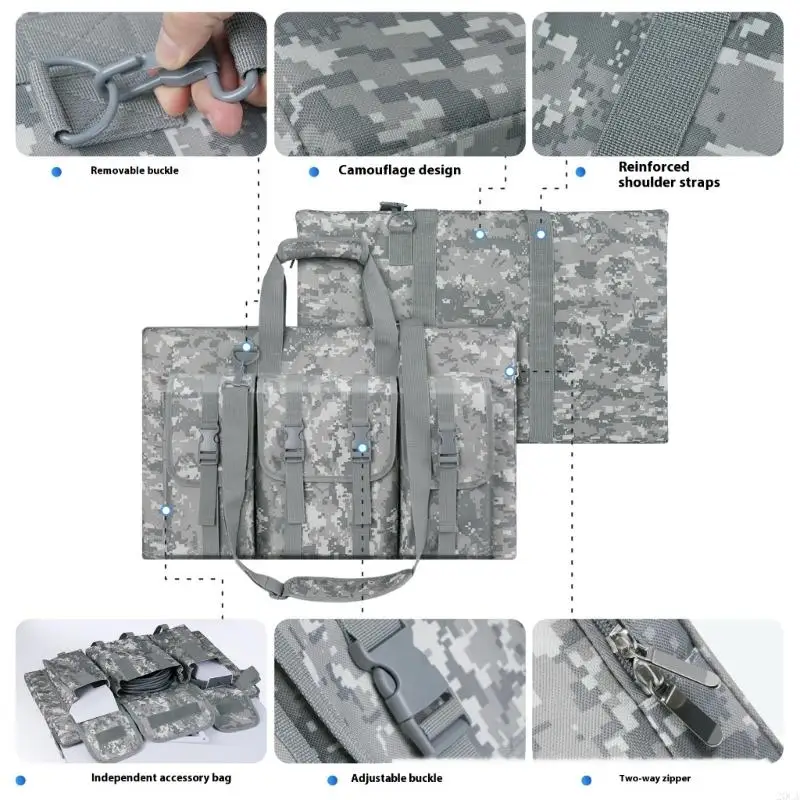 Removable buckle

Camouflage design

Reinforced shoulder straps

Independent accessory bag

Adjustable buckle

Two-way zipper