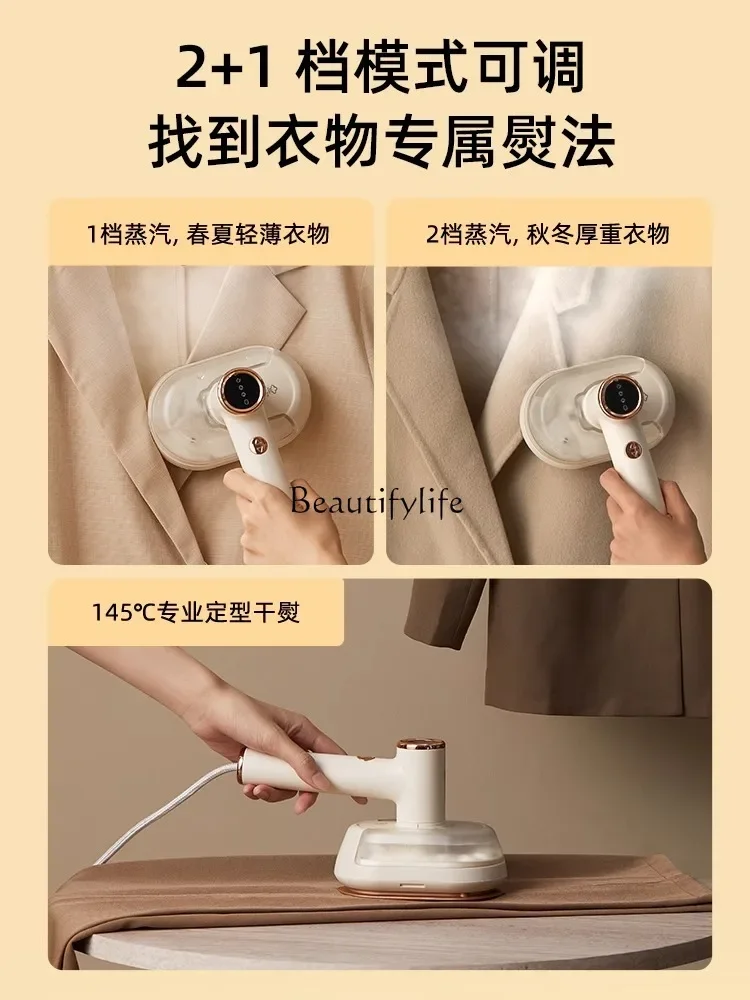 2+1 档模式可调
找到衣物专属熨法

1档蒸汽, 春夏轻薄衣物

2档蒸汽, 秋冬厚重衣物

Beautifylife

145℃专业定型干熨