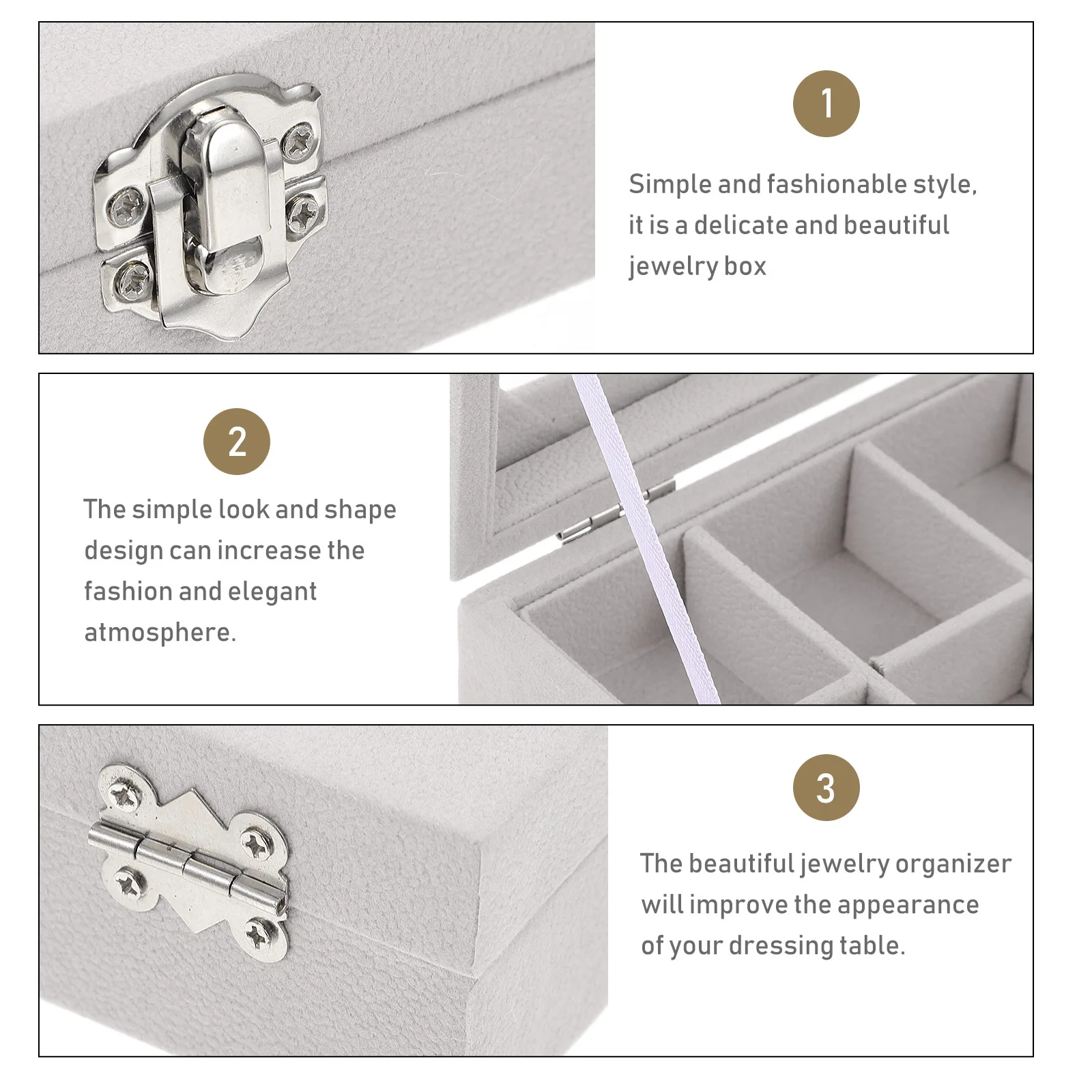 1

Simple and fashionable style, it is a delicate and beautiful jewelry box

2

The simple look and shape design can increase the fashion and elegant atmosphere.

3

The beautiful jewelry organizer will improve the appearance of your dressing table.