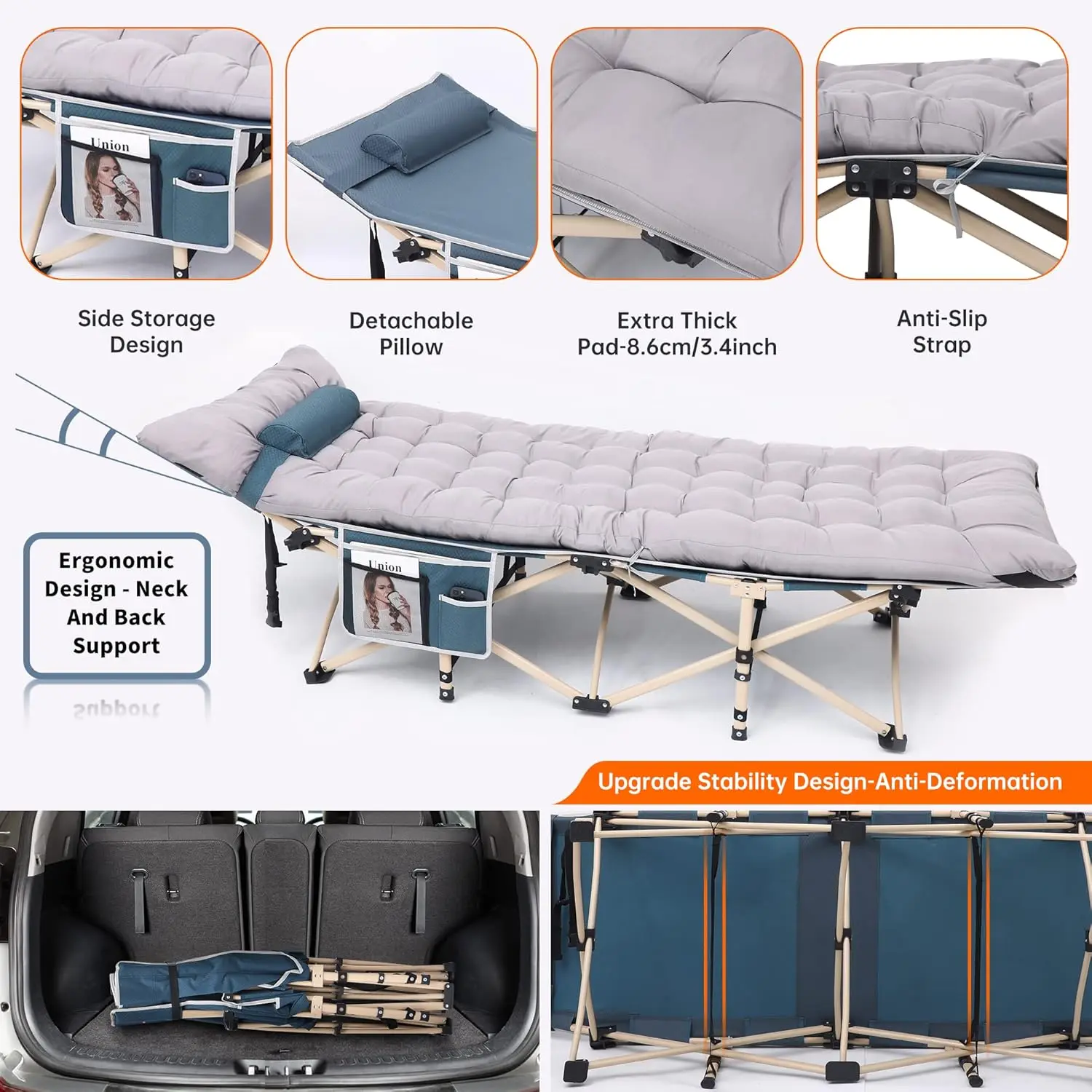 Union

Side Storage Design

Detachable Pillow

Extra Thick Pad-8.6cm/3.4inch

Anti-Slip Strap

Ergonomic Design - Neck And Back Support

Union

Upgrade Stability Design-Anti-Deformation