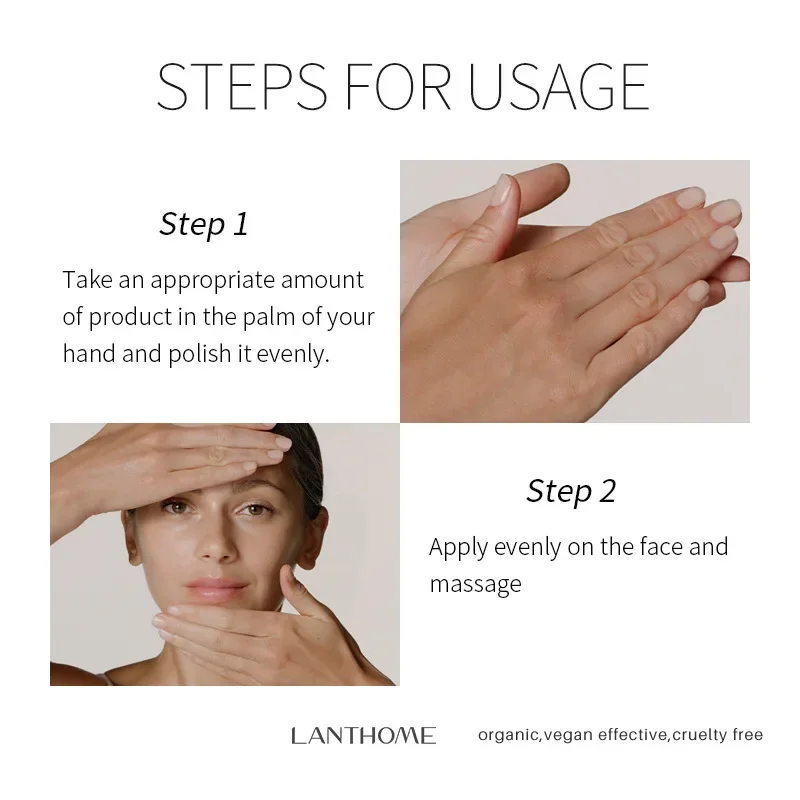 STEPS FOR USAGE

Step 1

Take an appropriate amount of product in the palm of your hand and polish it evenly.

Step 2

Apply evenly on the face and massage

LANTHOME

organic,vegan effective,cruelty free