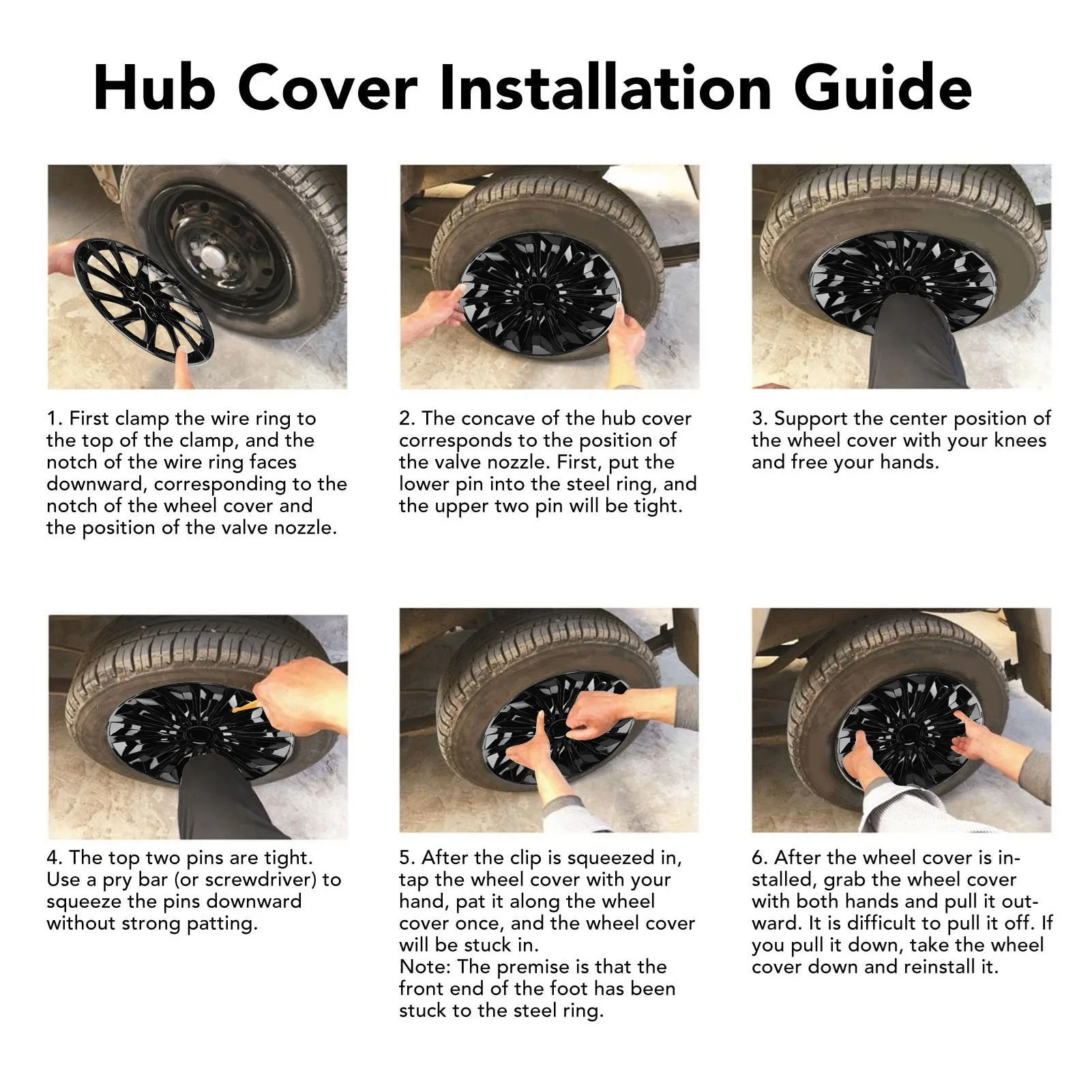 Hub Cover Installation Guide

1. First clamp the wire ring to the top of the clamp, and the notch of the wire ring faces downward, corresponding to the notch of the wheel cover and the position of the valve nozzle.

2. The concave of the hub cover corresponds to the position of the valve nozzle. First, put the lower pin into the steel ring, and the upper two pin will be tight.

3. Support the center position of the wheel cover with your knees and free your hands.

4. The top two pins are tight. Use a pry bar (or screwdriver) to squeeze the pins downward without strong patting.

5. After the clip is squeezed in, tap the wheel cover with your hand, pat it along the wheel cover once, and the wheel cover will be stuck in.
Note: The premise is that the front end of the foot has been stuck to the steel ring.

6. After the wheel cover is installed, grab the wheel cover with both hands and pull it outward. It is difficult to pull it off. If you pull it down, take the wheel cover down and reinstall it.