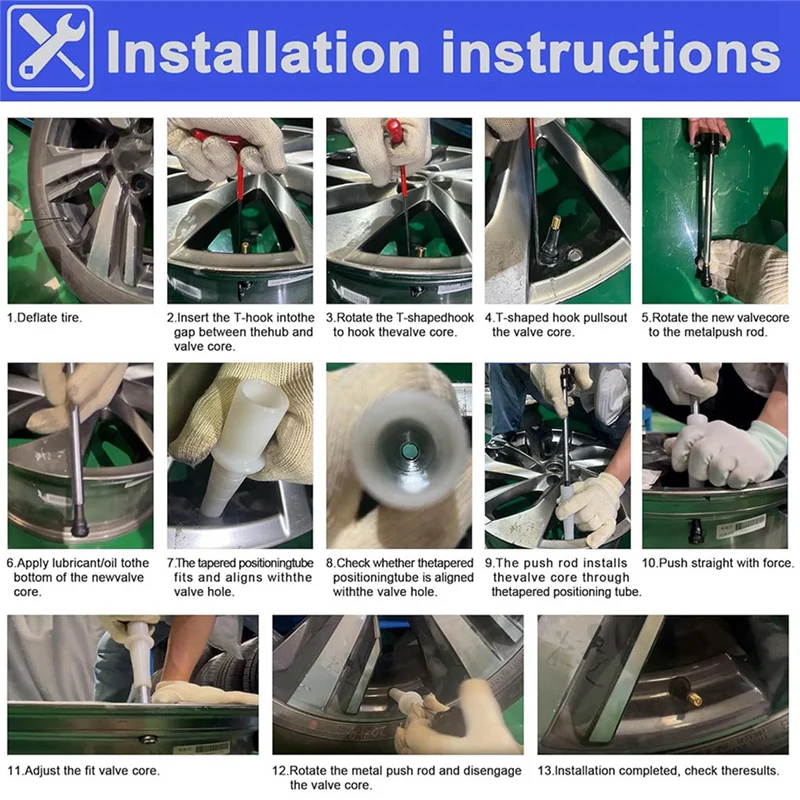 Installation instructions

1.Deflate tire.

2.Insert the T-hook intothe gap between thehub and valve core.

3.Rotate the T-shapedhook to hook thevalve core.

4.T-shaped hook pullsout the valve core.

5.Rotate the new valvecore to the metalpush rod.

6.Apply lubricant/oil tothe bottom of the newvalve core.

7.The tapered positioningtube fits and aligns withthe valve hole.

8.Check whether thetapered positioningtube is aligned withthe valve hole.

9.The push rod installs thevalve core through thetapered positioning tube.

10.Push straight with force.

11.Adjust the fit valve core.

12.Rotate the metal push rod and disengage the valve core.

13.Installation completed, check theresults.