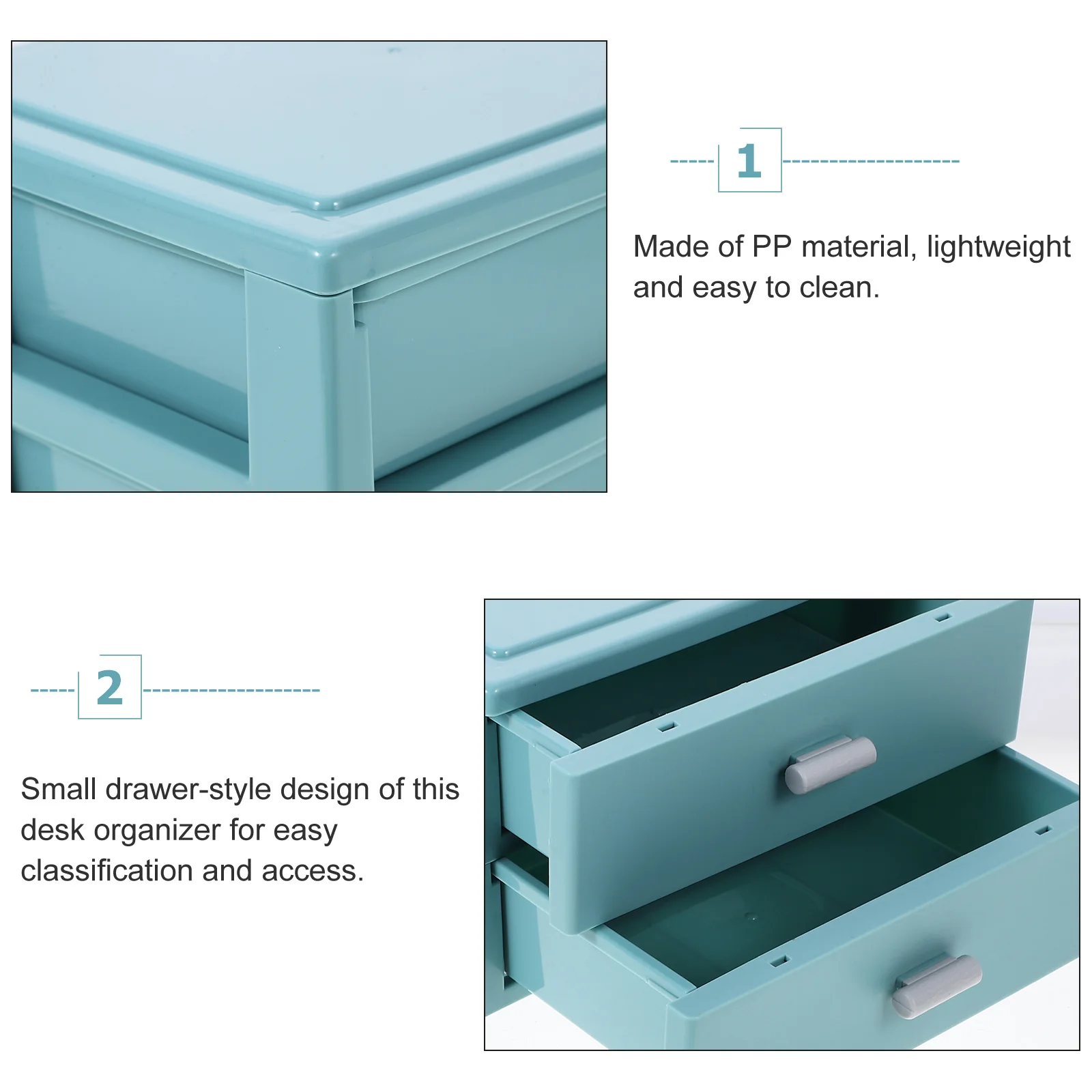 1

Made of PP material, lightweight and easy to clean.

2

Small drawer-style design of this desk organizer for easy classification and access.