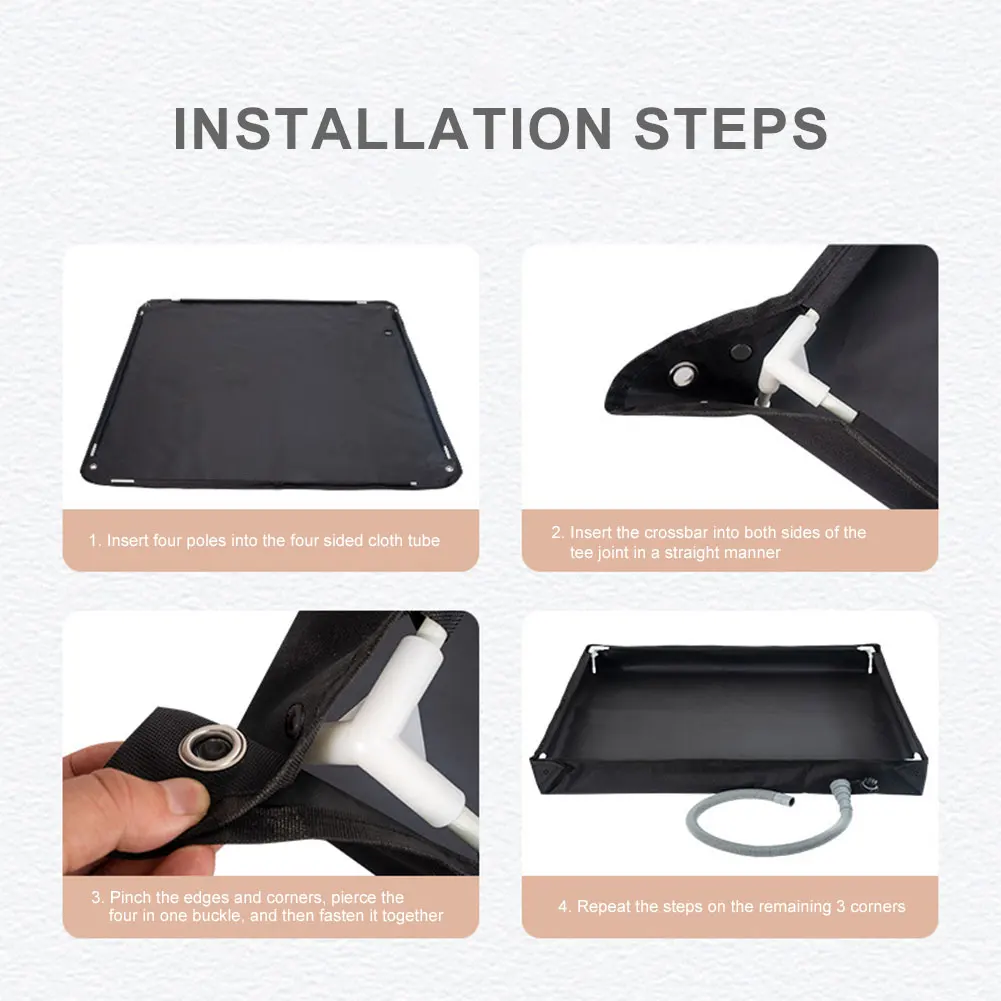 INSTALLATION STEPS

1. Insert four poles into the four sided cloth tube

2. Insert the crossbar into both sides of the tee joint in a straight manner

3. Pinch the edges and corners, pierce the four in one buckle, and then fasten it together

4. Repeat the steps on the remaining 3 corners