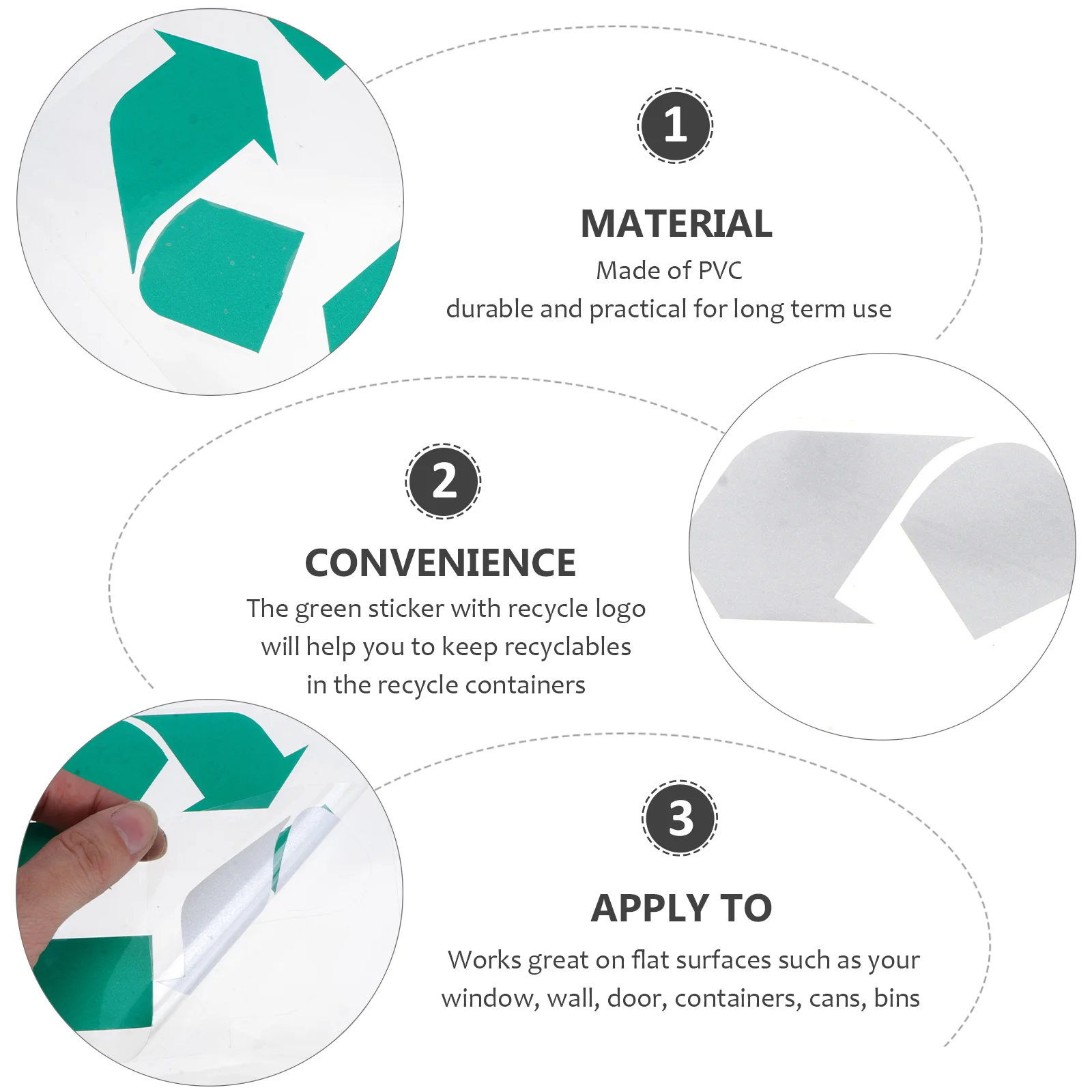 1

MATERIAL

Made of PVC
durable and practical for long term use

2

CONVENIENCE

The green sticker with recycle logo will help you to keep recyclables in the recycle containers

3

APPLY TO

Works great on flat surfaces such as your window, wall, door, containers, cans, bins