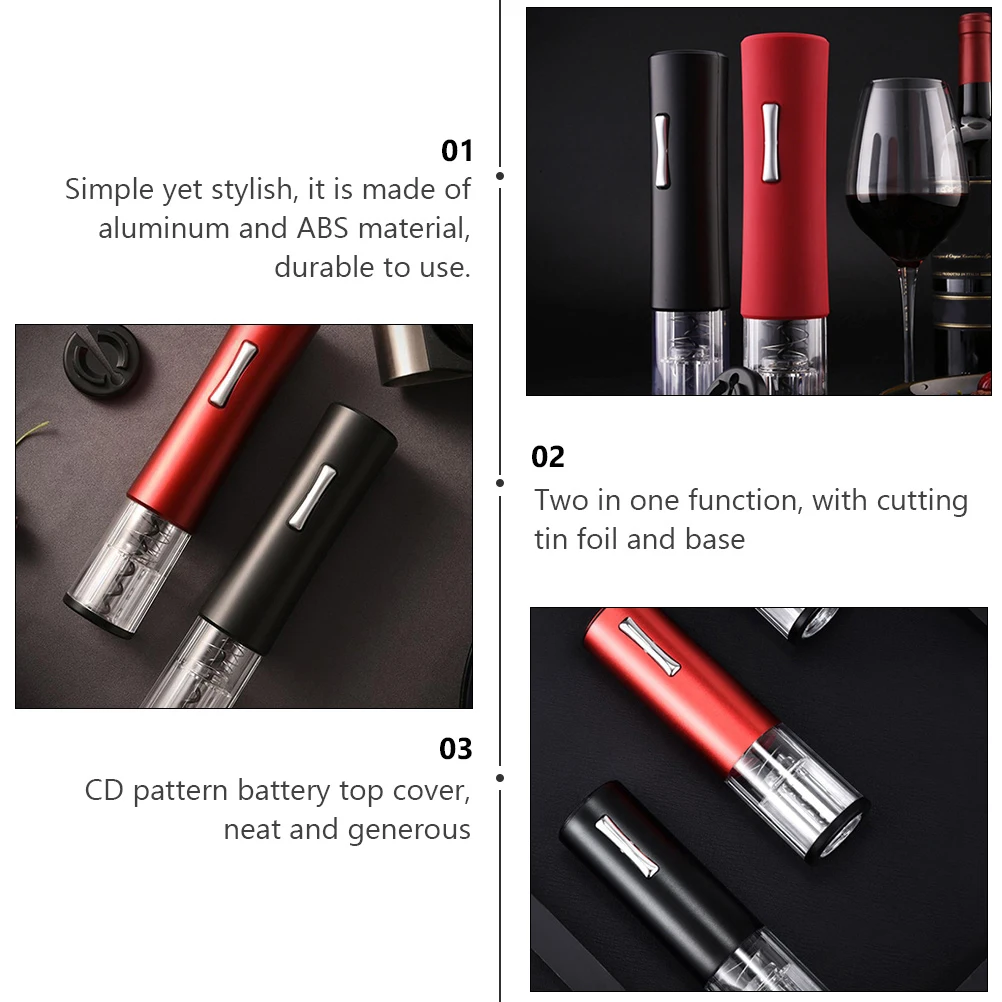 01
Simple yet stylish, it is made of aluminum and ABS material, durable to use.

02
Two in one function, with cutting tin foil and base

03
CD pattern battery top cover, neat and generous