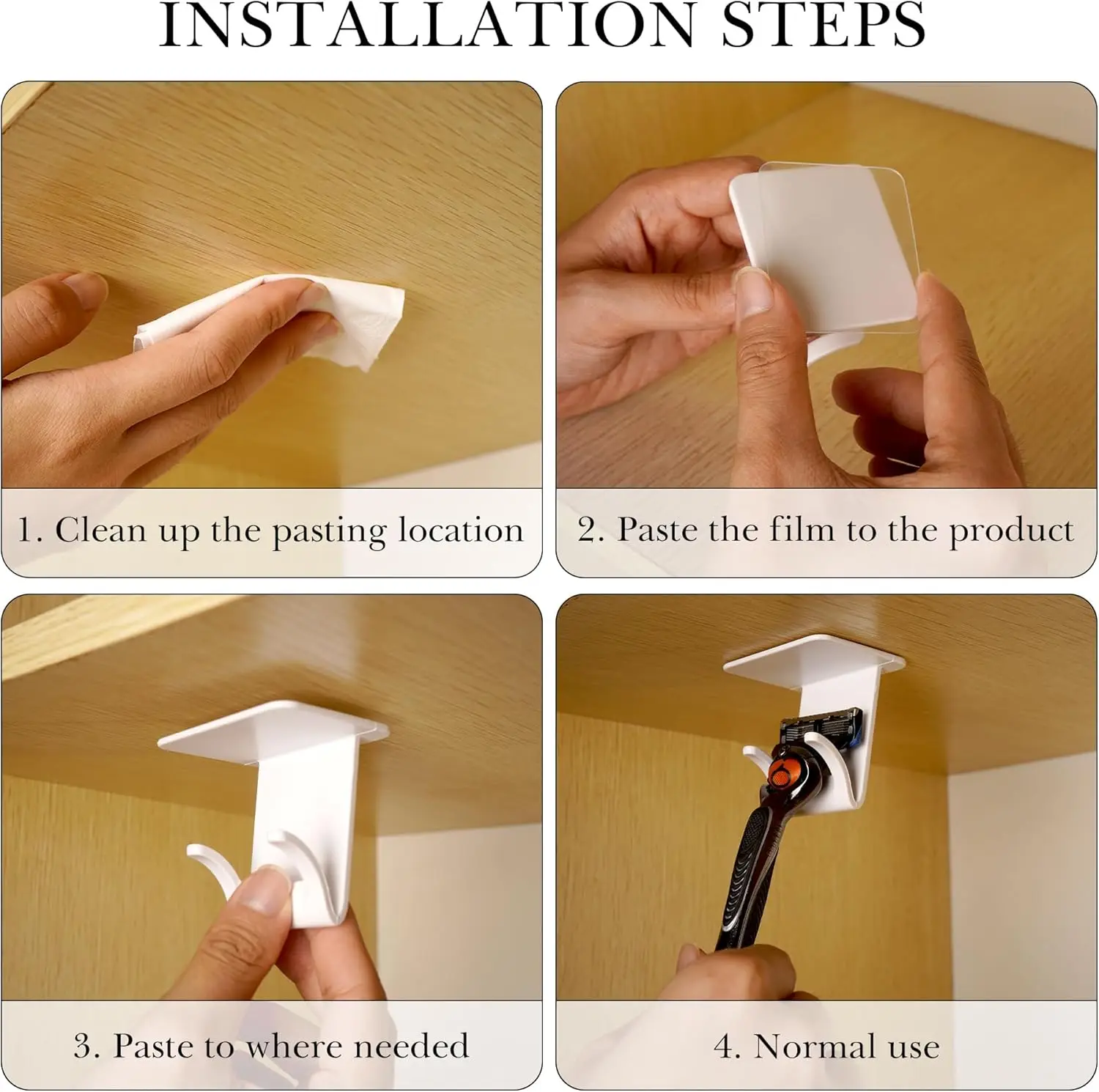 INSTALLATION STEPS

1. Clean up the pasting location

2. Paste the film to the product

3. Paste to where needed

4. Normal use