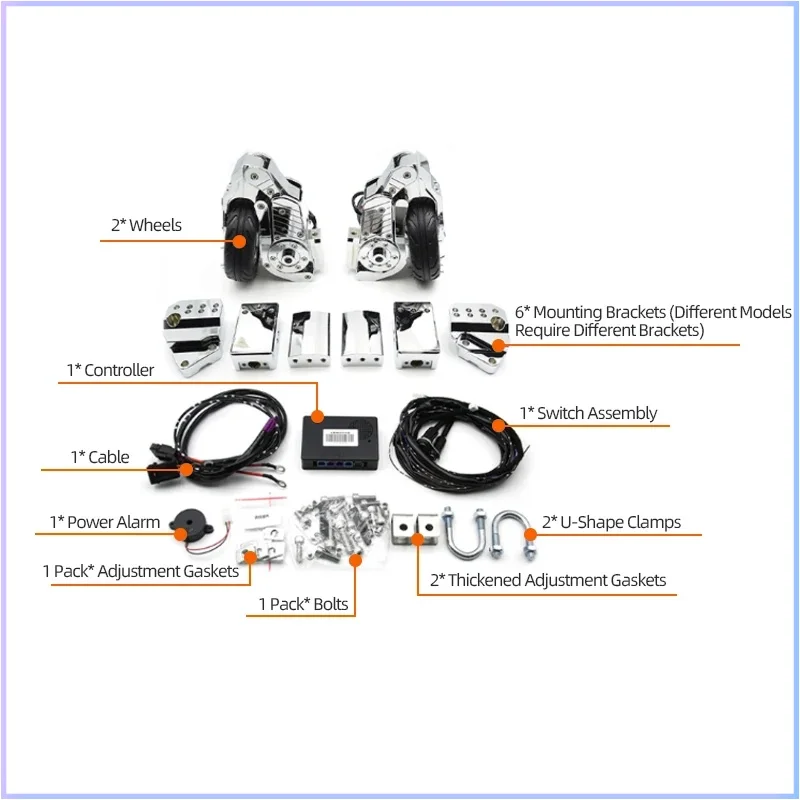 2* Wheels

6* Mounting Brackets (Different Models Require Different Brackets)

1* Controller

1* Switch Assembly

1* Cable

1* Power Alarm

2* U-Shape Clamps

1 Pack* Adjustment Gaskets

2* Thickened Adjustment Gaskets

1 Pack* Bolts