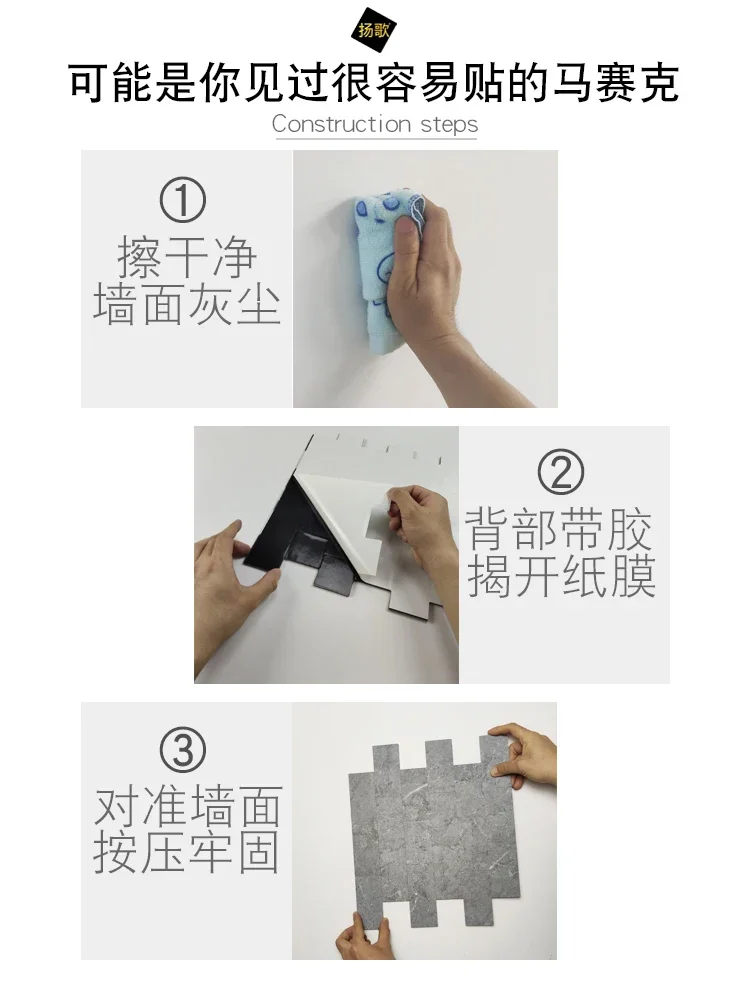 扬歌

可能是你见过很容易贴的马赛克

Construction steps

①
擦干净
墙面灰尘

②
背部带胶
揭开纸膜

③
对准墙面
按压牢固