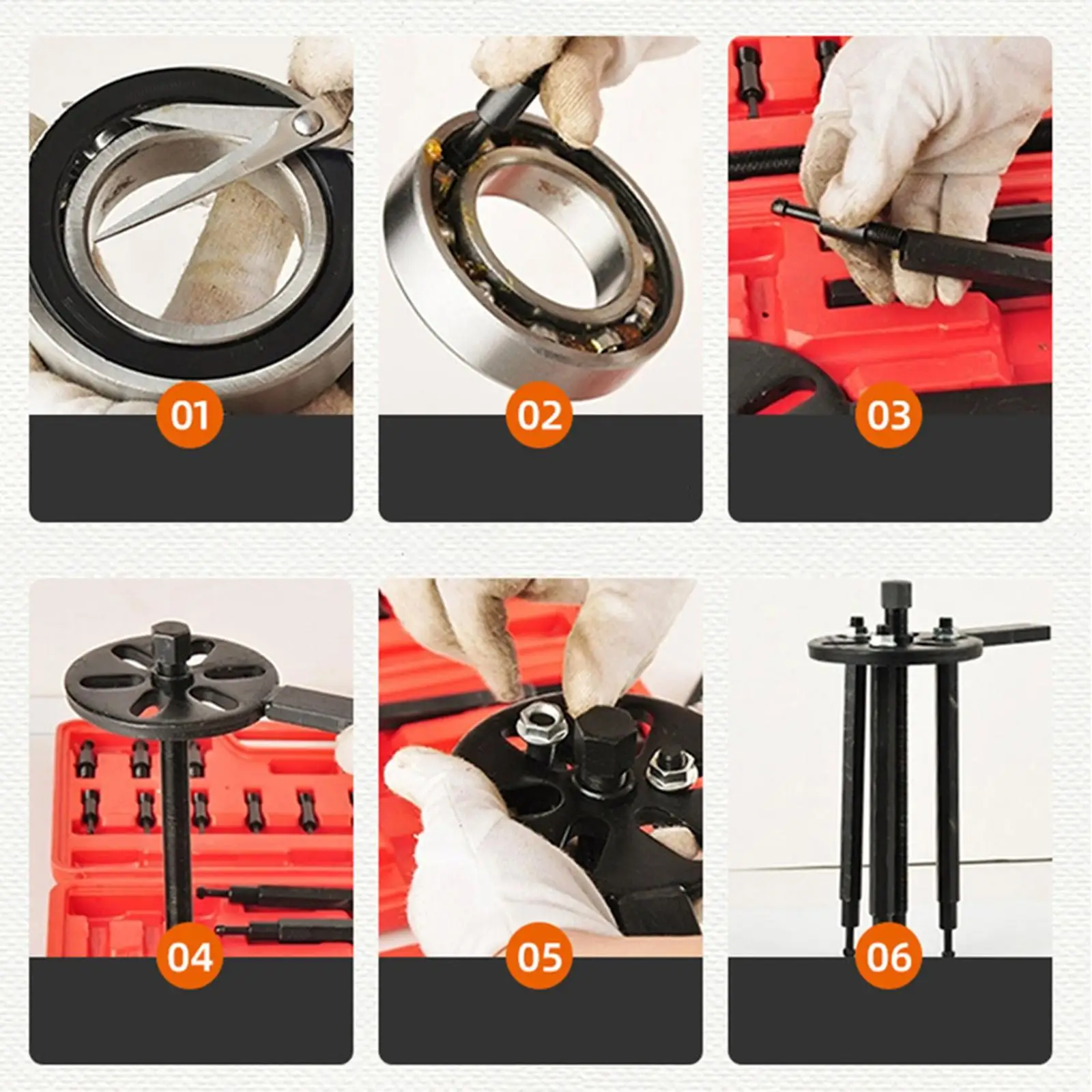 01

02

03

04

05

06