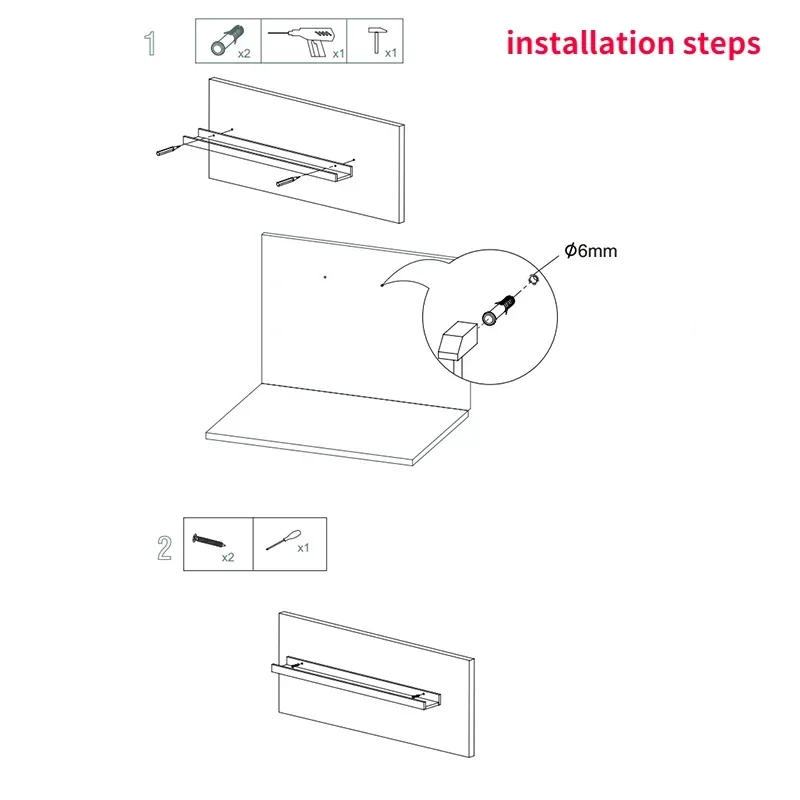 1

x2

x1

x1

installation steps

$\phi$6mm

2

x2

x1