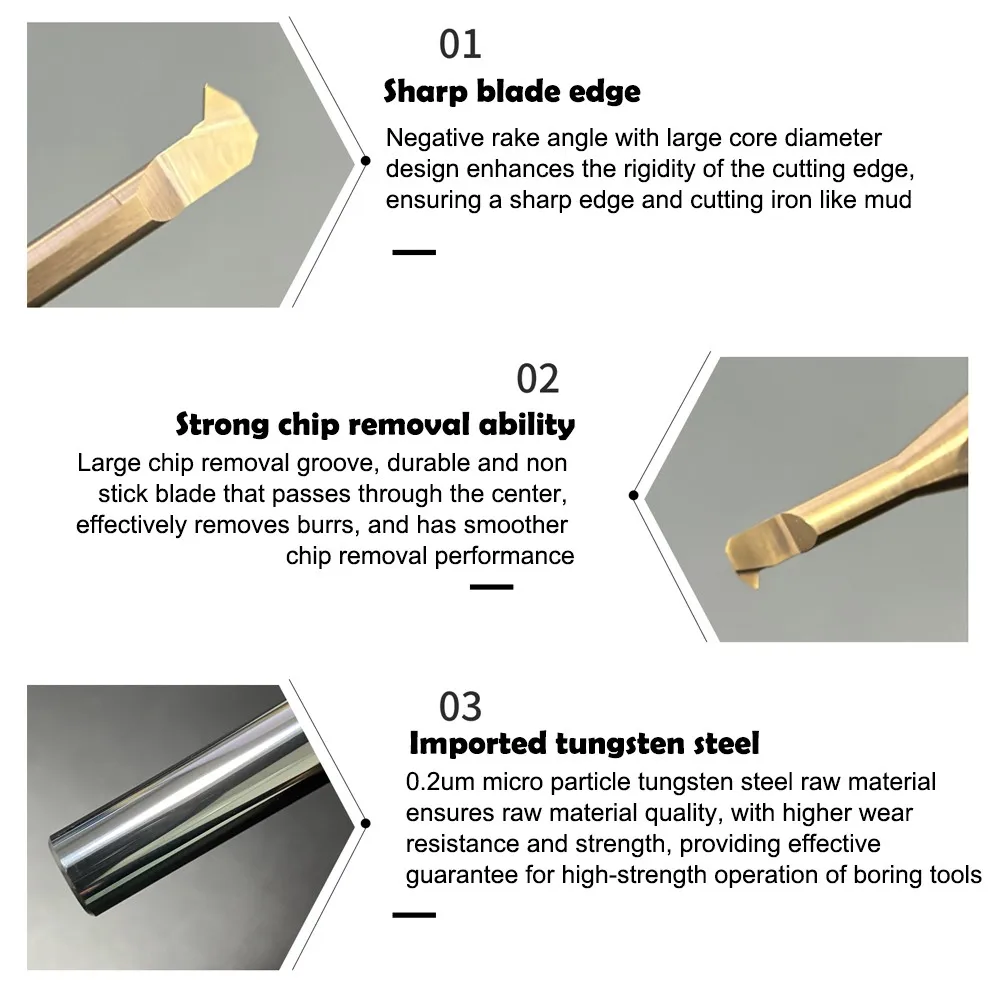 01
Sharp blade edge
Negative rake angle with large core diameter design enhances the rigidity of the cutting edge, ensuring a sharp edge and cutting iron like mud

02
Strong chip removal ability
Large chip removal groove, durable and non stick blade that passes through the center, effectively removes burrs, and has smoother chip removal performance

03
Imported tungsten steel
0.2um micro particle tungsten steel raw material ensures raw material quality, with higher wear resistance and strength, providing effective guarantee for high-strength operation of boring tools