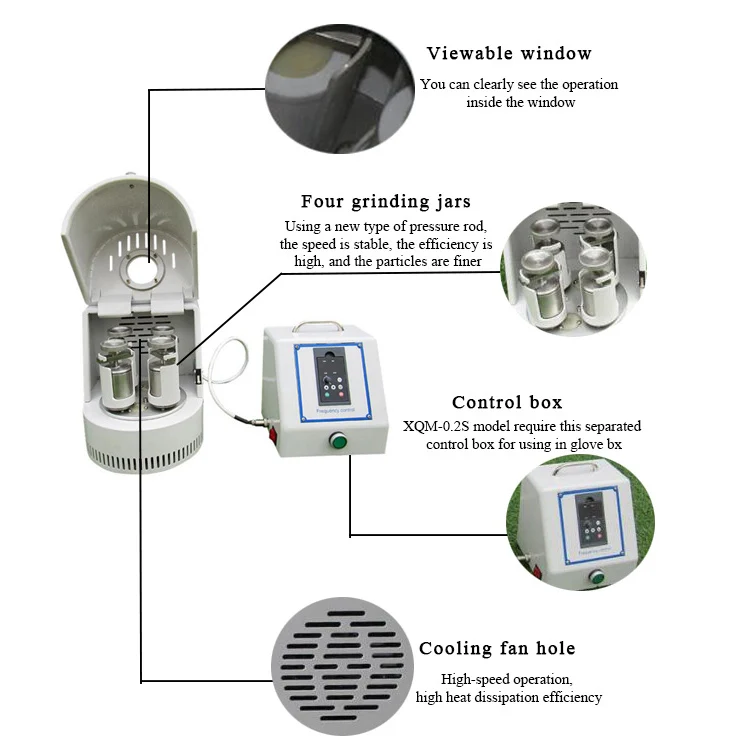 Viewable window
You can clearly see the operation inside the window

Four grinding jars
Using a new type of pressure rod, the speed is stable, the efficiency is high, and the particles are finer

Frequency control

Control box
XQM-0.2S model require this separated control box for using in glove bx

Frequency control

Cooling fan hole
High-speed operation, high heat dissipation efficiency