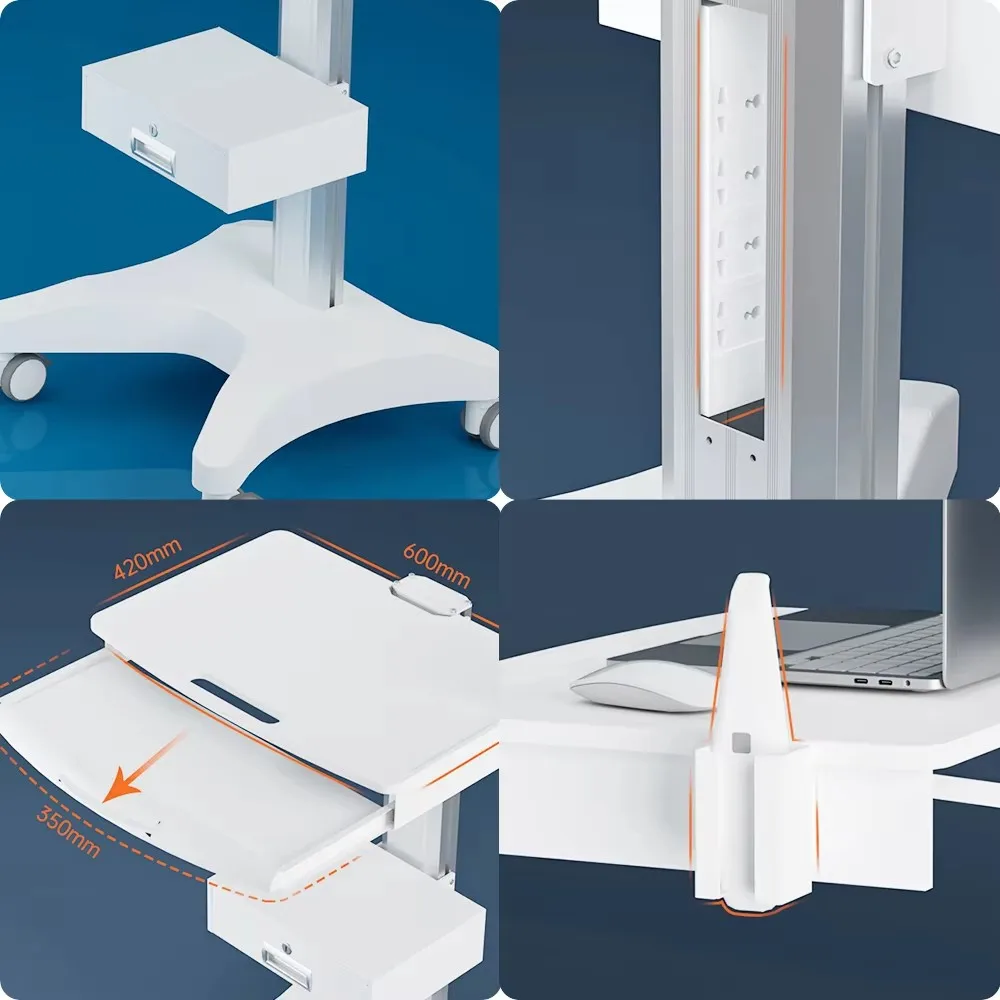 420mm
600mm
350mm