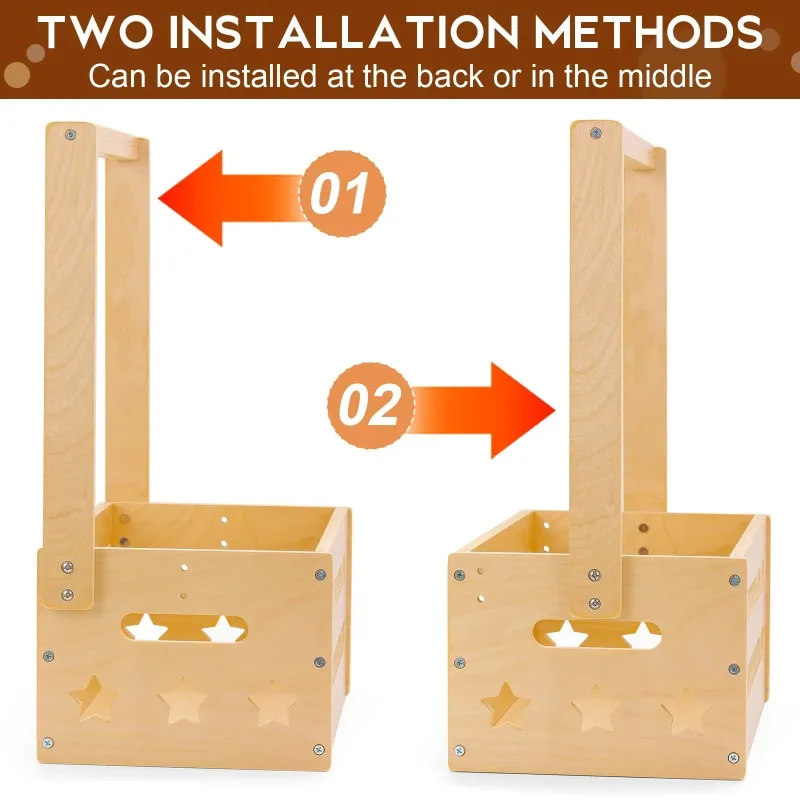 TWO INSTALLATION METHODS
Can be installed at the back or in the middle

01

02