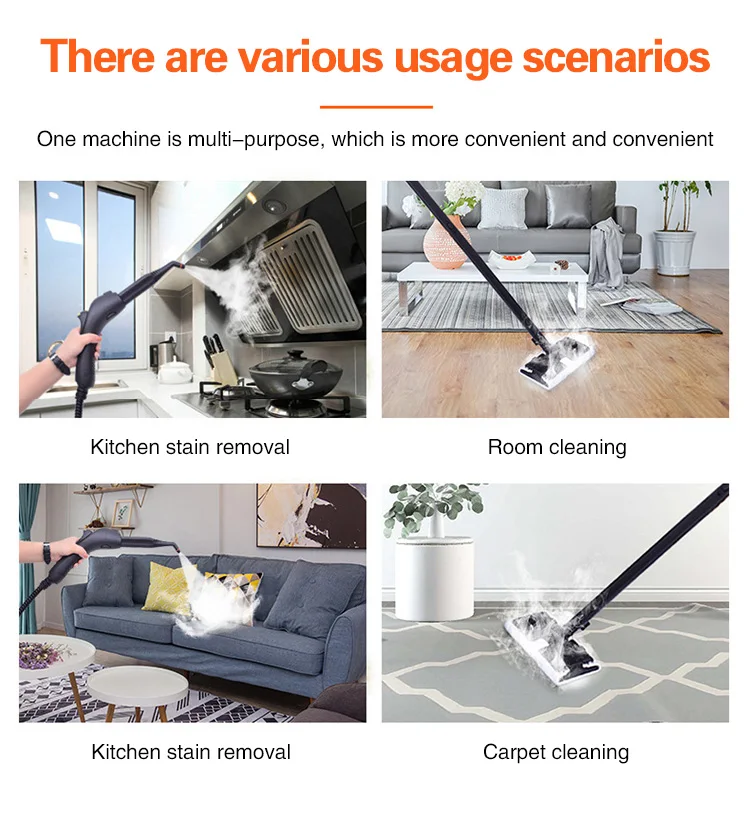 There are various usage scenarios

One machine is multi–purpose, which is more convenient and convenient

Kitchen stain removal

Room cleaning

Kitchen stain removal

Carpet cleaning