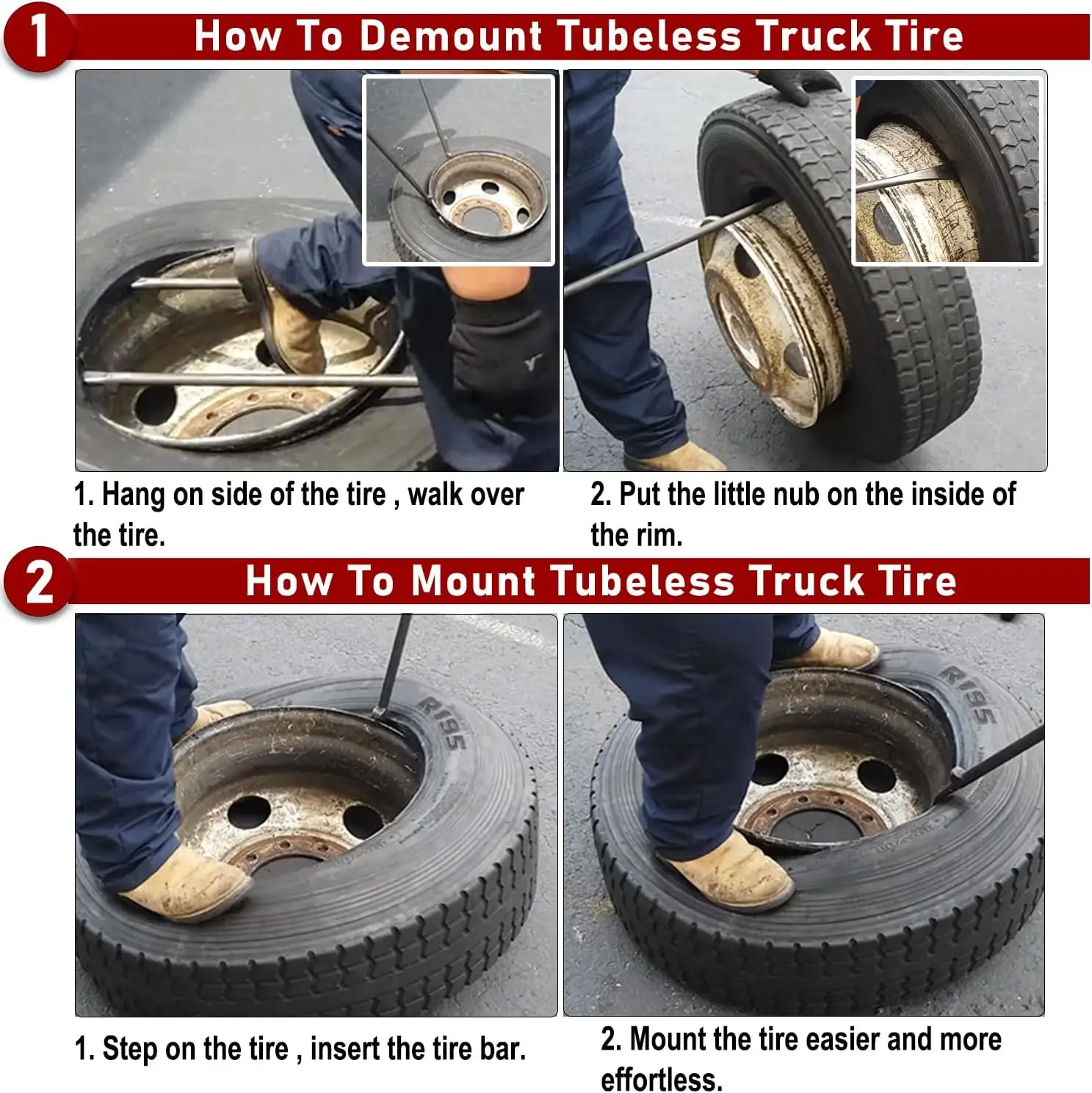 1 How To Demount Tubeless Truck Tire

1. Hang on side of the tire , walk over the tire.

2. Put the little nub on the inside of the rim.

2 How To Mount Tubeless Truck Tire

R195

R195

1. Step on the tire , insert the tire bar.

2. Mount the tire easier and more effortless.