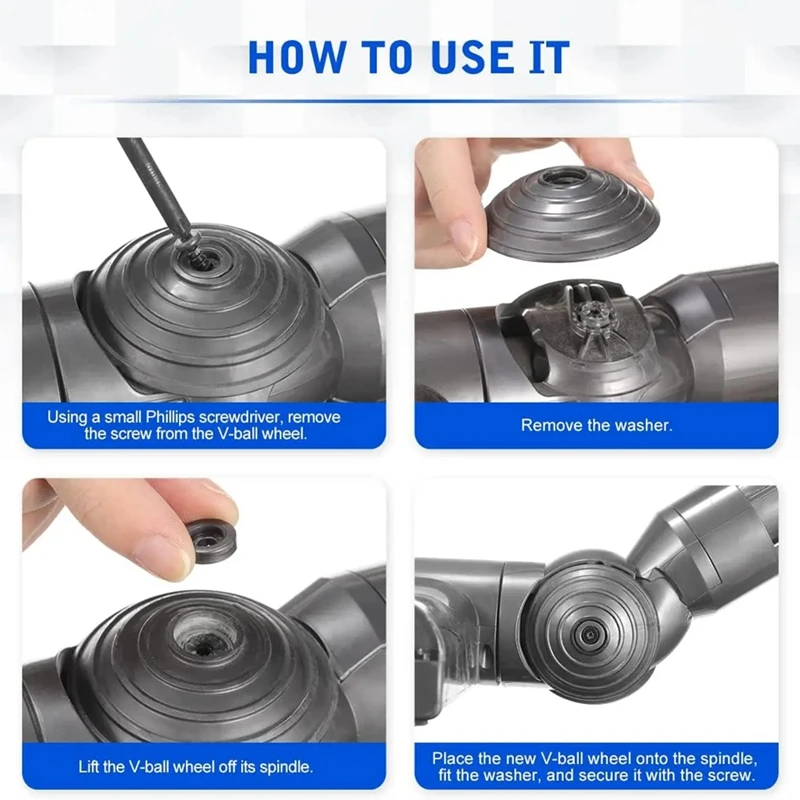 HOW TO USE IT

Using a small Phillips screwdriver, remove the screw from the V-ball wheel.

Remove the washer.

Lift the V-ball wheel off its spindle.

Place the new V-ball wheel onto the spindle, fit the washer, and secure it with the screw.