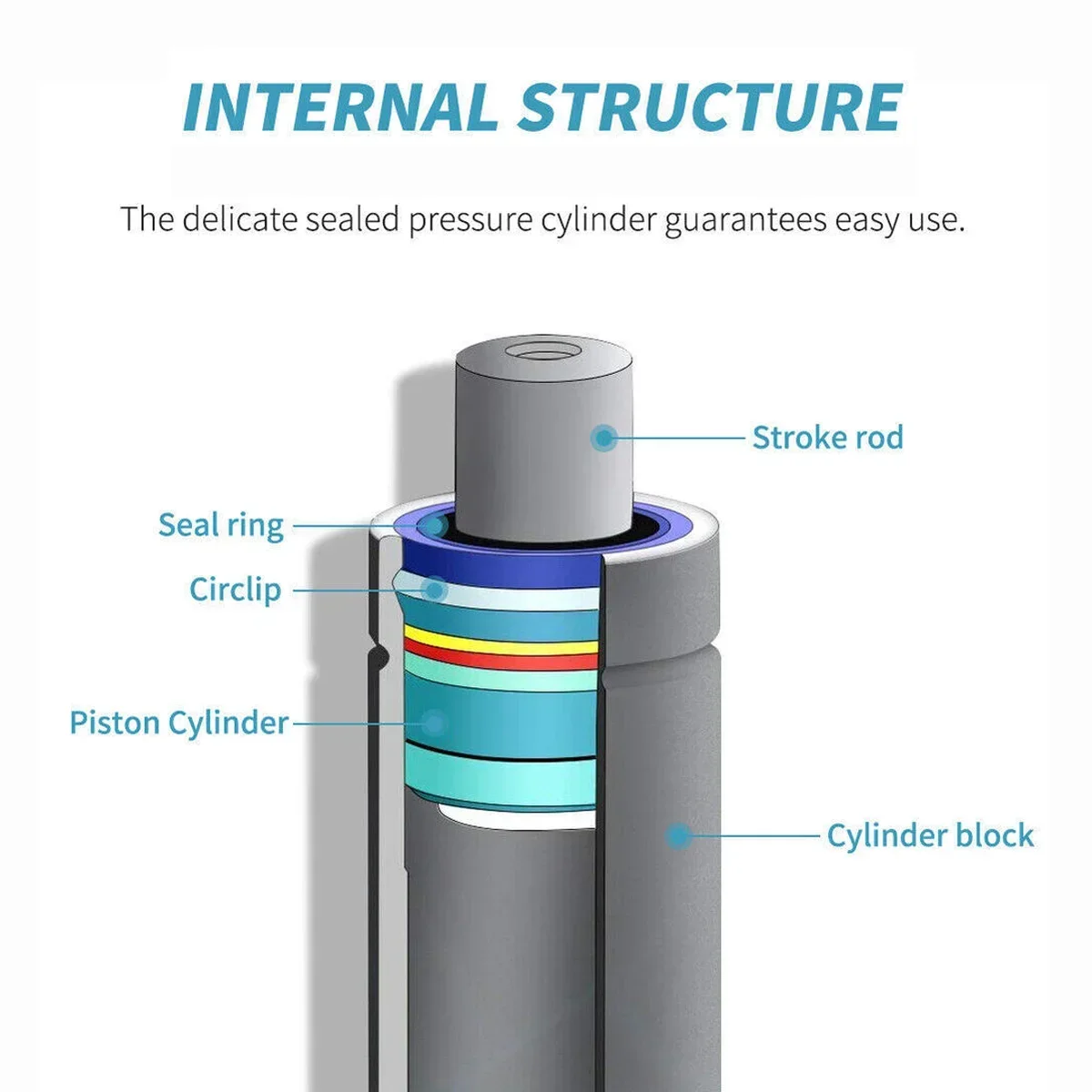 INTERNAL STRUCTURE

The delicate sealed pressure cylinder guarantees easy use.

Stroke rod

Seal ring

Circlip

Piston Cylinder

Cylinder block