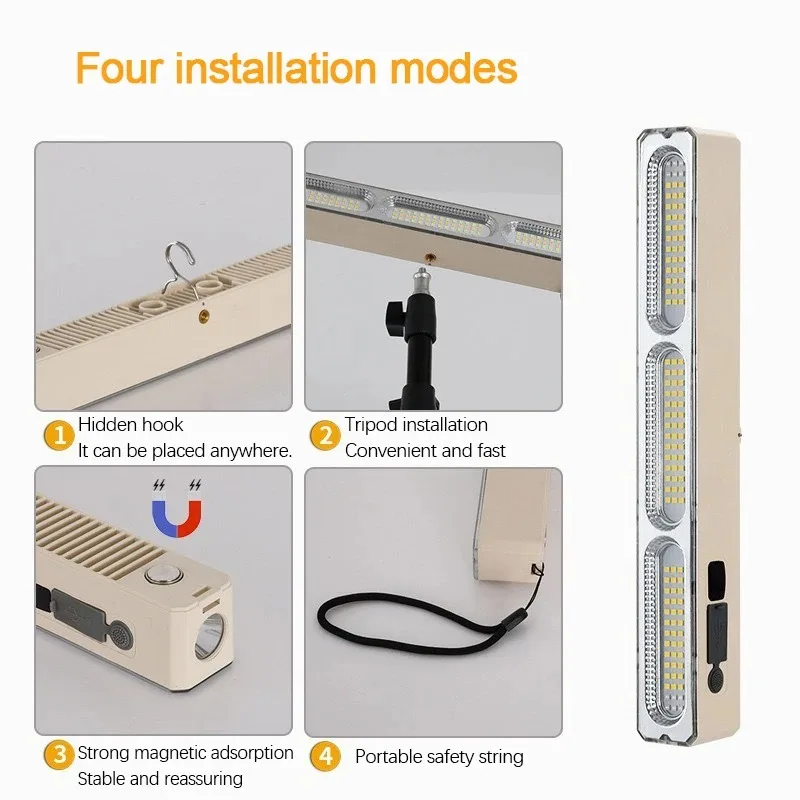 Four installation modes

1 Hidden hook
It can be placed anywhere.

2 Tripod installation
Convenient and fast

3 Strong magnetic adsorption
Stable and reassuring

4 Portable safety string