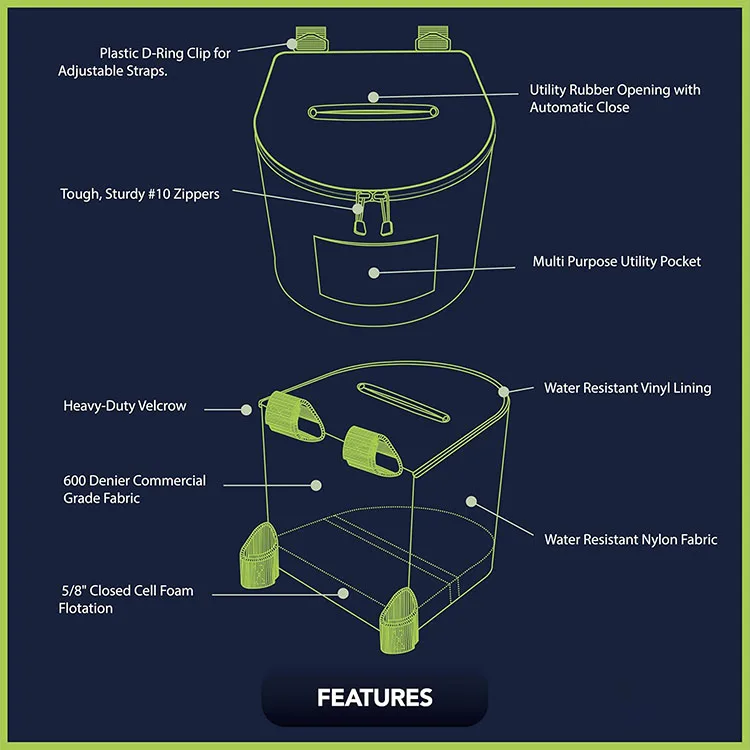 Plastic D-Ring Clip for Adjustable Straps.

Utility Rubber Opening with Automatic Close

Tough, Sturdy #10 Zippers

Multi Purpose Utility Pocket

Heavy-Duty Velcrow

Water Resistant Vinyl Lining

600 Denier Commercial Grade Fabric

Water Resistant Nylon Fabric

5/8" Closed Cell Foam Flotation

FEATURES