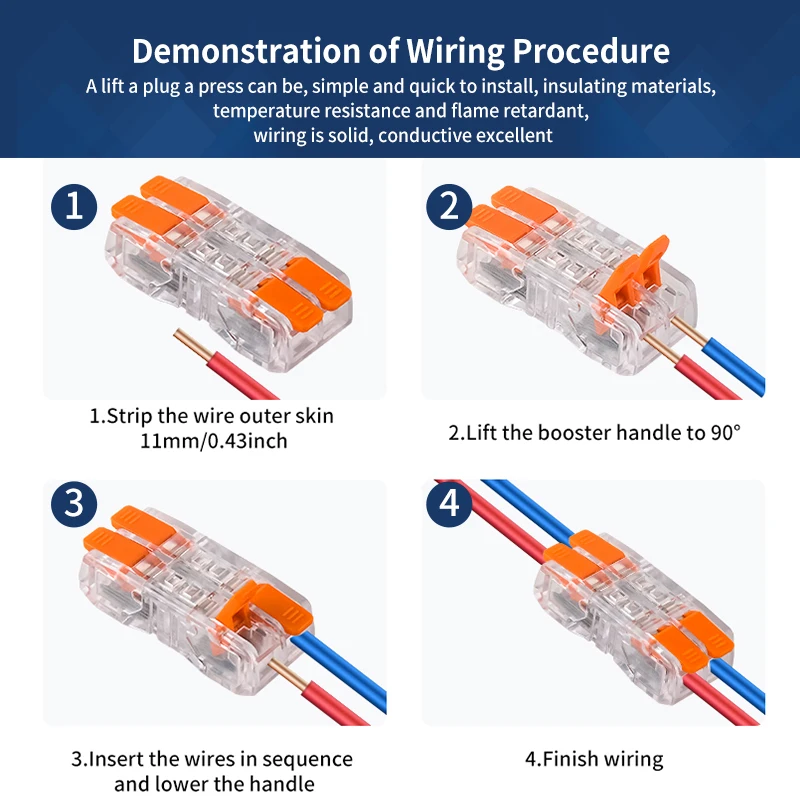 Demonstration of Wiring Procedure

A lift a plug a press can be, simple and quick to install, insulating materials, temperature resistance and flame retardant, wiring is solid, conductive excellent

1

1.Strip the wire outer skin 11mm/0.43inch

2

2.Lift the booster handle to 90°

3

3.Insert the wires in sequence and lower the handle

4

4.Finish wiring