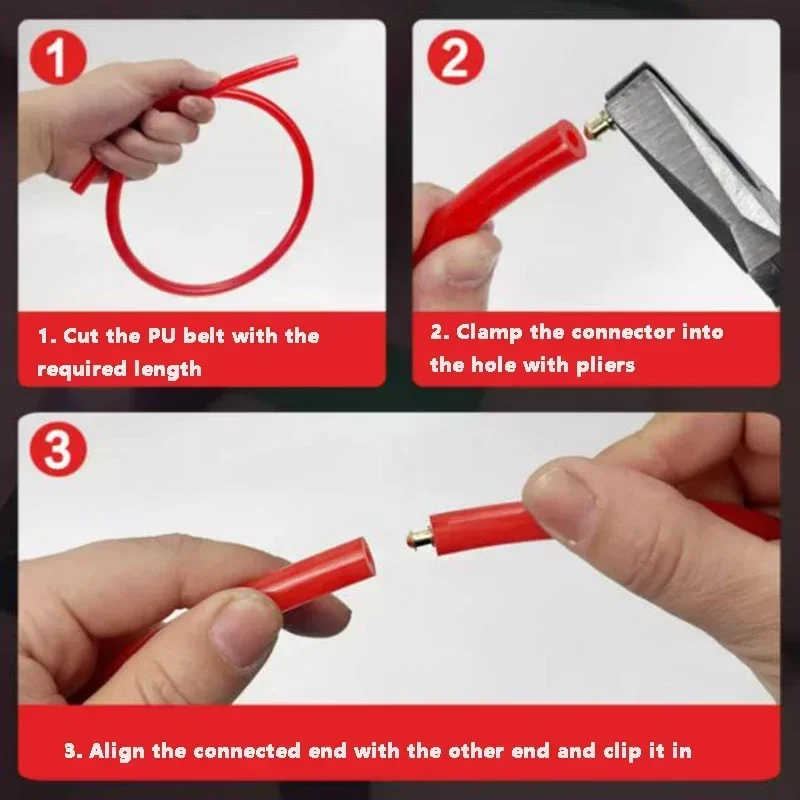 1

1. Cut the PU belt with the required length

2

2. Clamp the connector into the hole with pliers

3

3. Align the connected end with the other end and clip it in