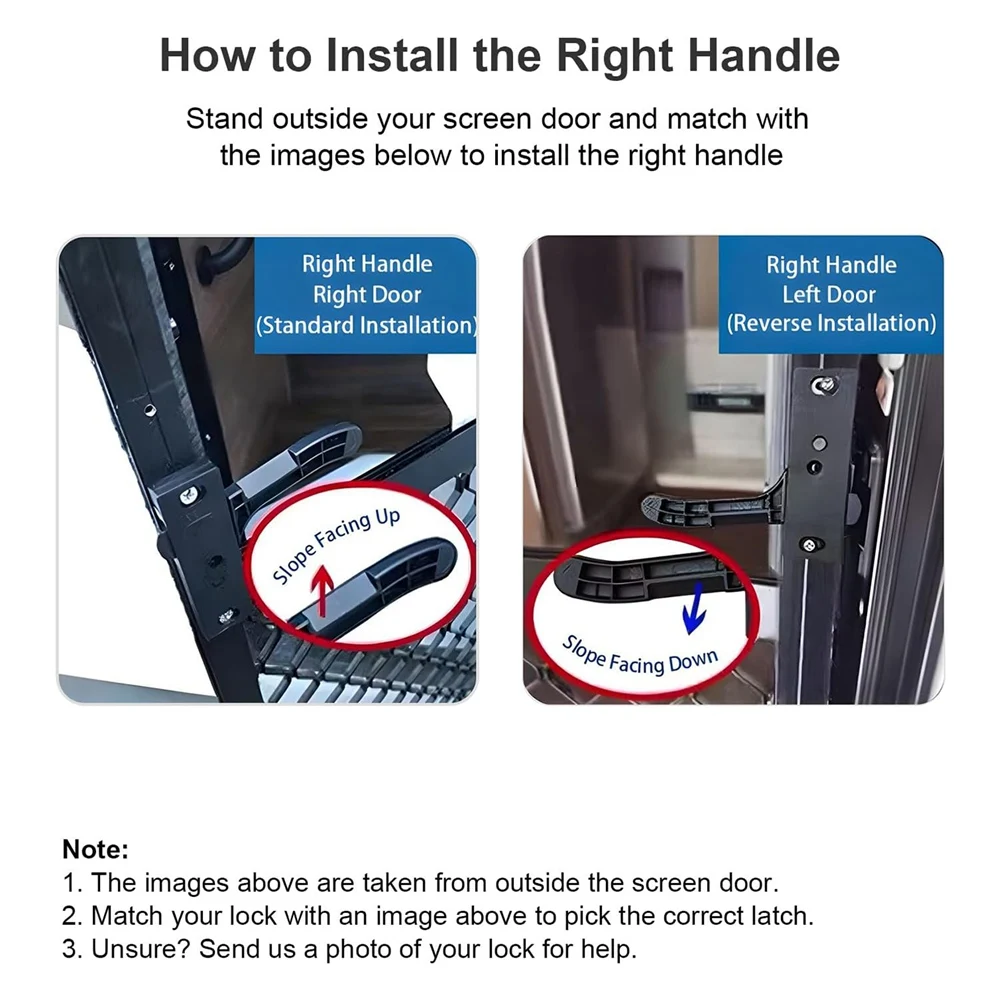 How to Install the Right Handle

Stand outside your screen door and match with the images below to install the right handle

Right Handle
Right Door
(Standard Installation)

Slope Facing Up

Right Handle
Left Door
(Reverse Installation)

Slope Facing Down

Note:
1. The images above are taken from outside the screen door.
2. Match your lock with an image above to pick the correct latch.
3. Unsure? Send us a photo of your lock for help.