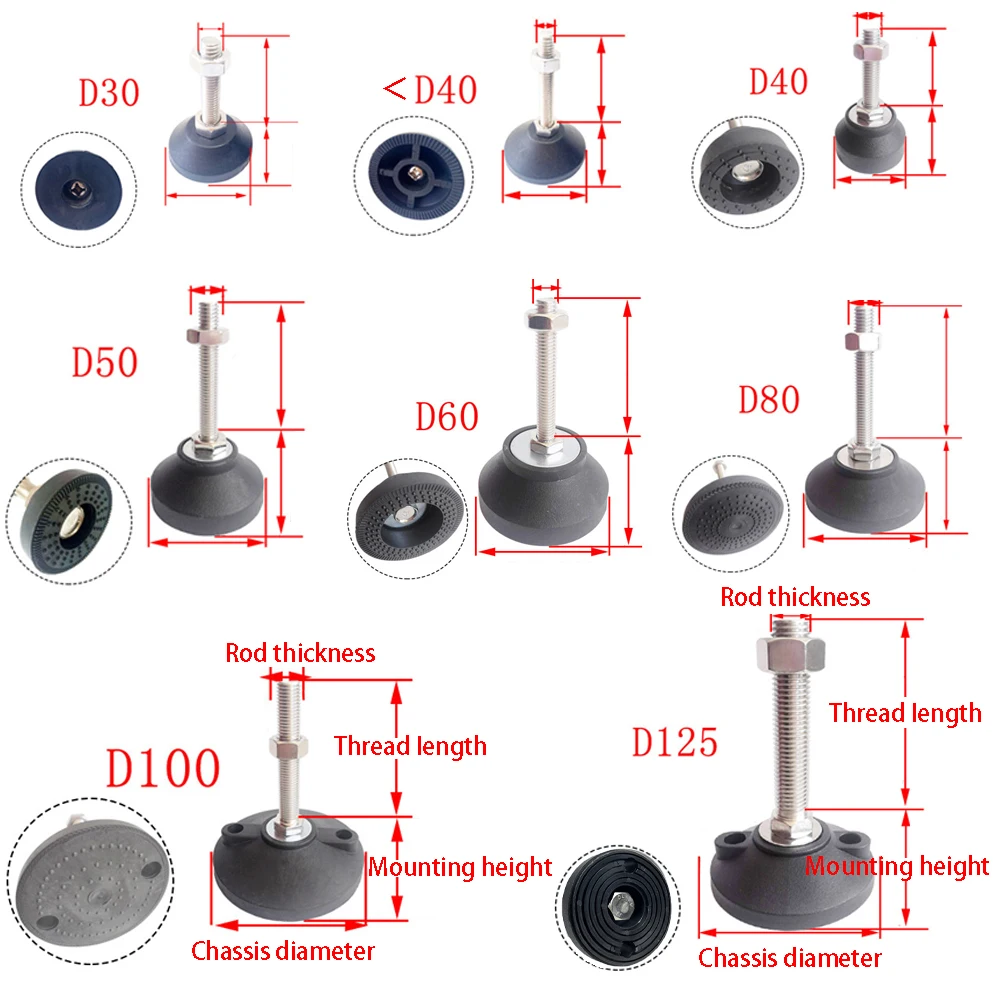 D30

<D40

D40

D50

D60

D80

Rod thickness

Thread length

D100

Mounting height

Chassis diameter

Rod thickness

Thread length

D125

Mounting height

Chassis diameter