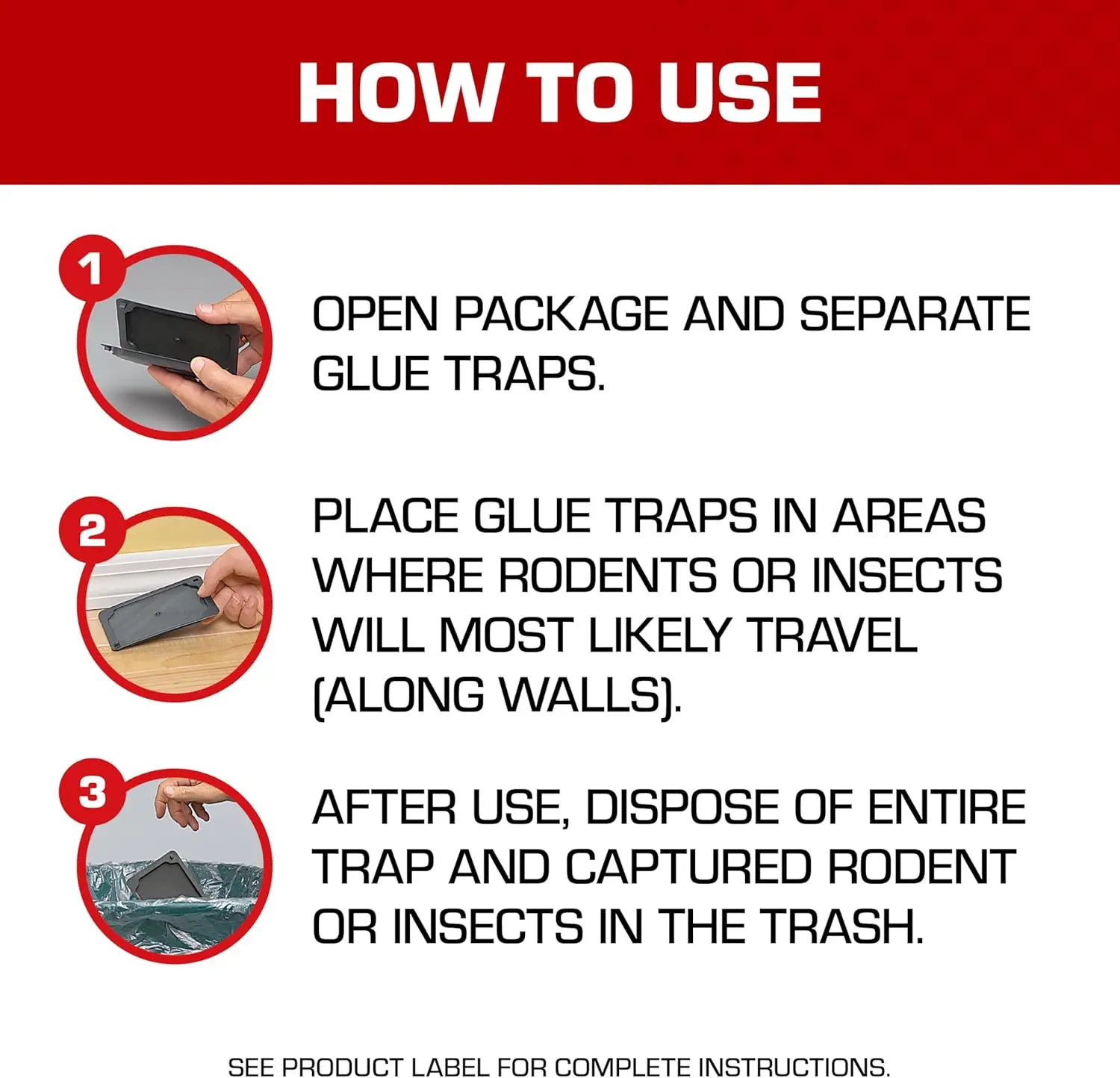 HOW TO USE

1

OPEN PACKAGE AND SEPARATE GLUE TRAPS.

2

PLACE GLUE TRAPS IN AREAS WHERE RODENTS OR INSECTS WILL MOST LIKELY TRAVEL (ALONG WALLS).

3

AFTER USE, DISPOSE OF ENTIRE TRAP AND CAPTURED RODENT OR INSECTS IN THE TRASH.

SEE PRODUCT LABEL FOR COMPLETE INSTRUCTIONS.