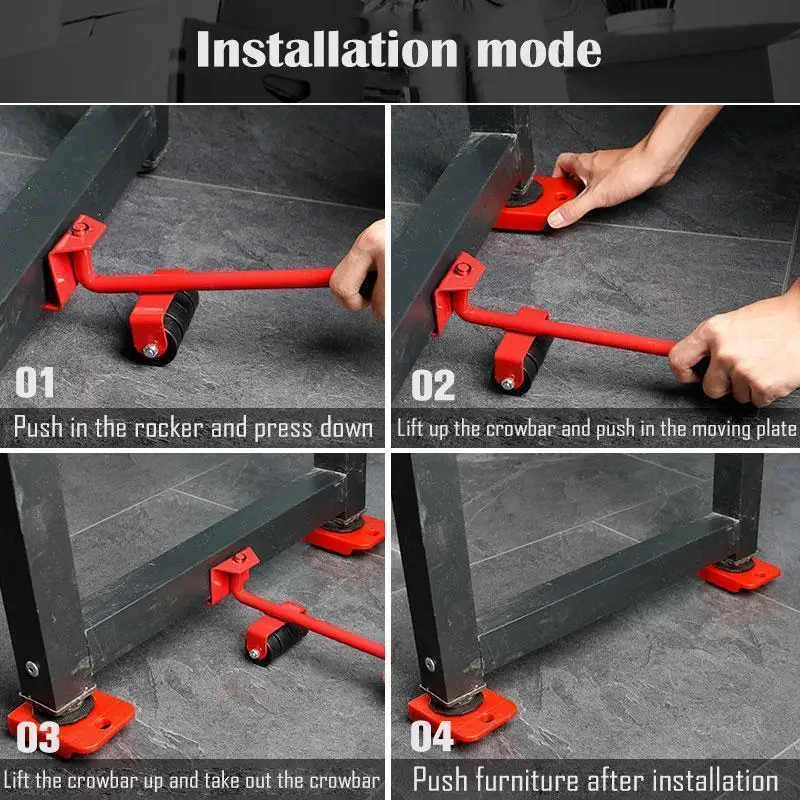 Installation mode

01
Push in the rocker and press down

02
Lift up the crowbar and push in the moving plate

03
Lift the crowbar up and take out the crowbar

04
Push furniture after installation