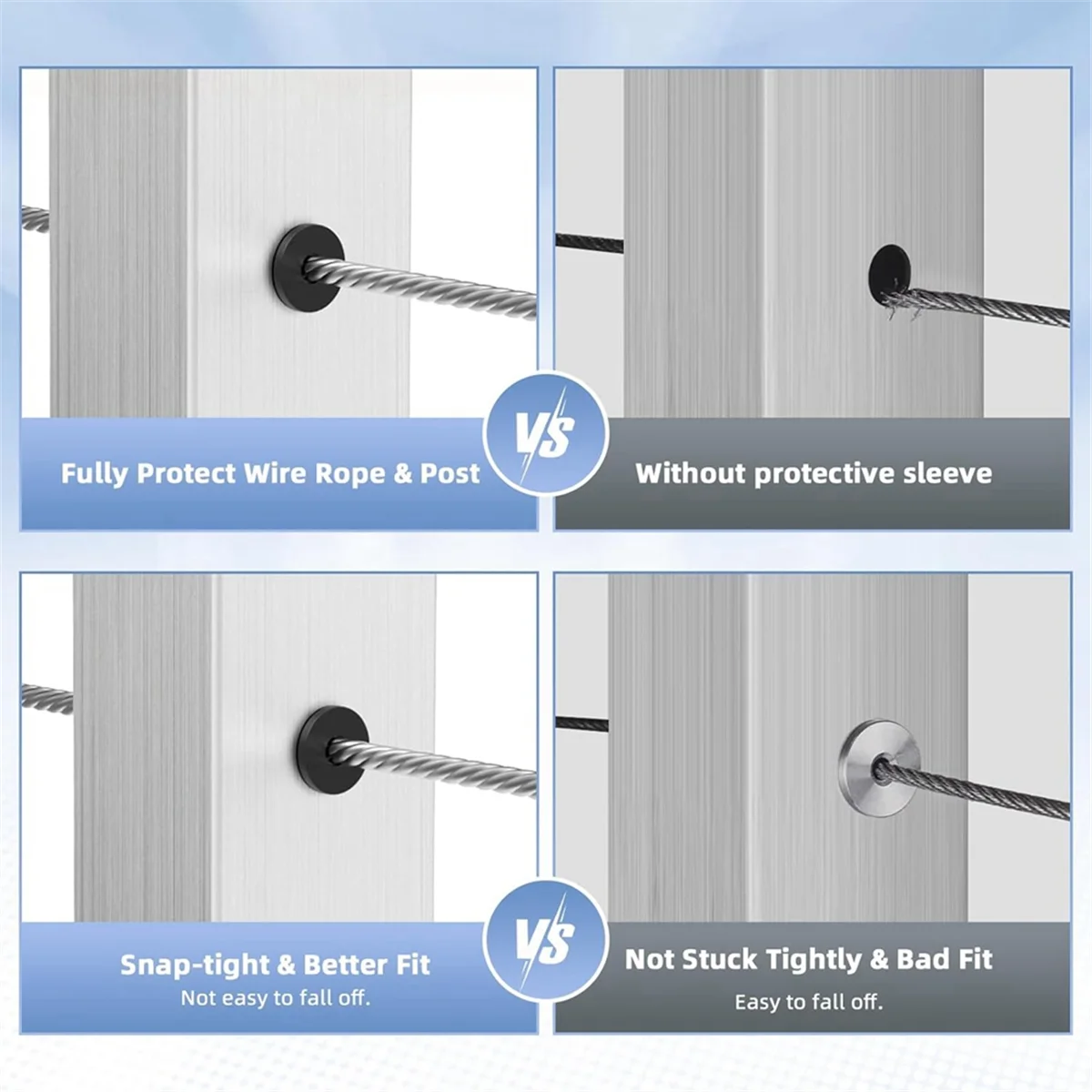 Fully Protect Wire Rope & Post

VS

Without protective sleeve

Snap-tight & Better Fit
Not easy to fall off.

VS

Not Stuck Tightly & Bad Fit
Easy to fall off.