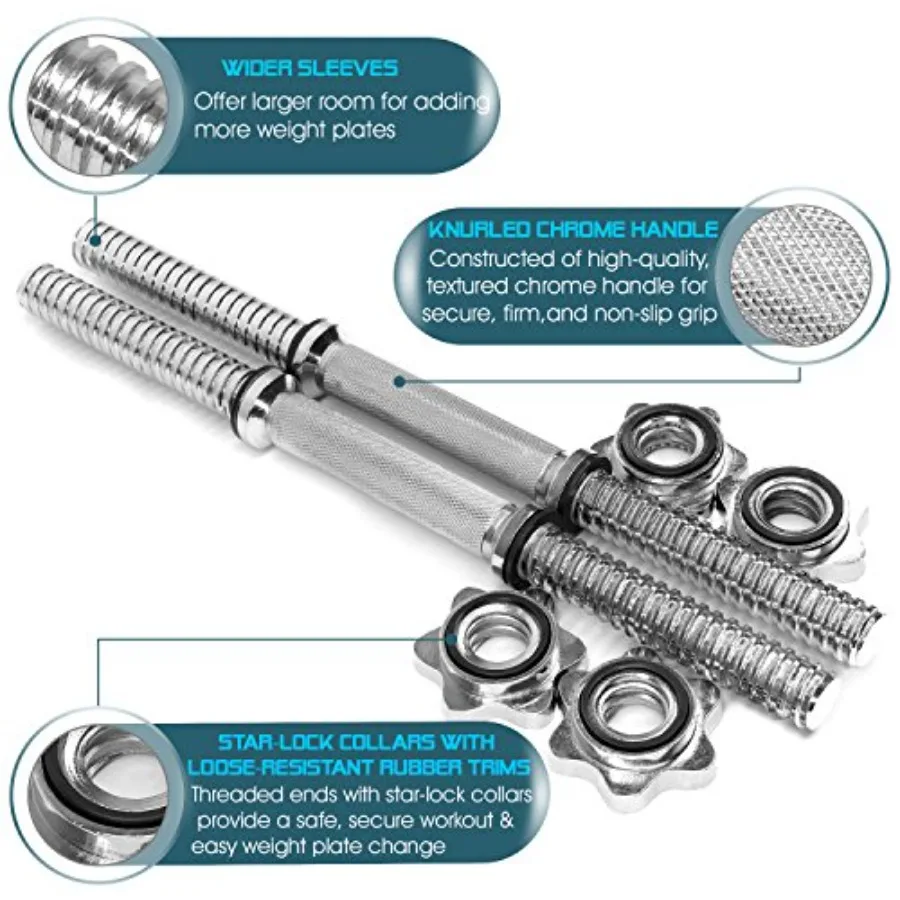 WIDER SLEEVES
Offer larger room for adding more weight plates

KNURLED CHROME HANDLE
Constructed of high-quality, textured chrome handle for secure, firm,and non-slip grip

STAR-LOCK COLLARS WITH LOOSE-RESISTANT RUBBER TRIMS
Threaded ends with star-lock collars provide a safe, secure workout & easy weight plate change