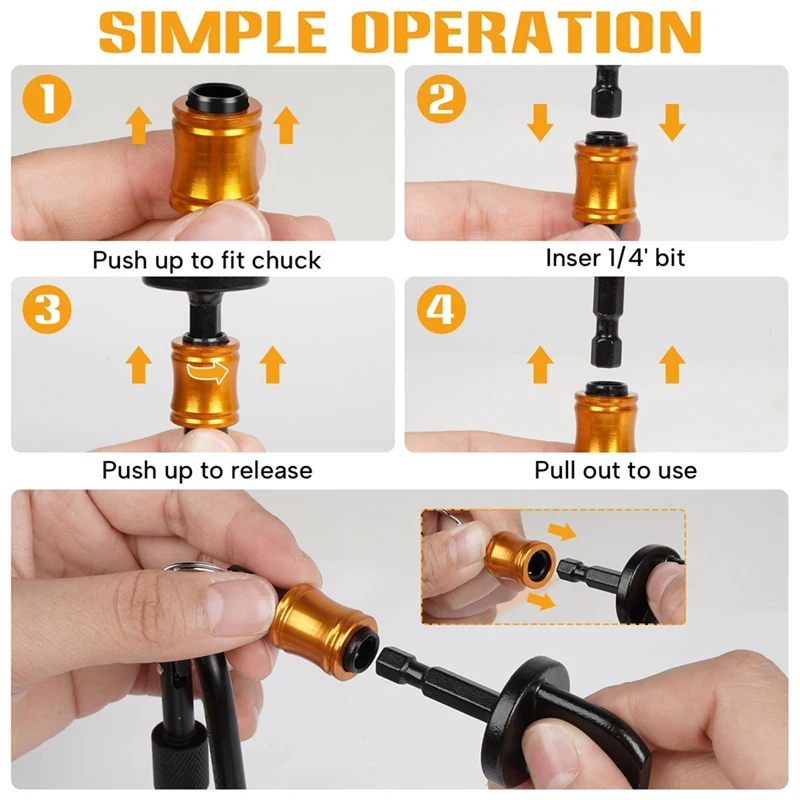 SIMPLE OPERATION

1

Push up to fit chuck

2

Inser 1/4' bit

3

Push up to release

4

Pull out to use