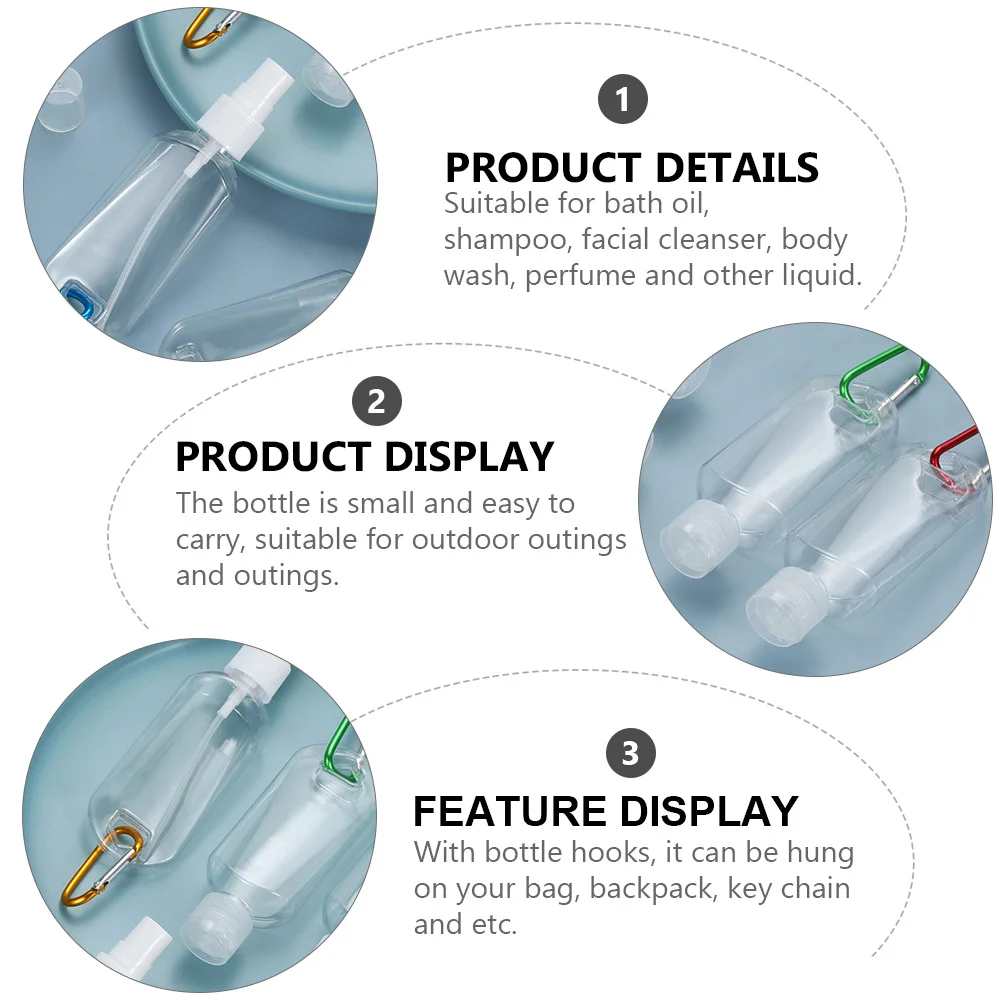 1

PRODUCT DETAILS

Suitable for bath oil, shampoo, facial cleanser, body wash, perfume and other liquid.

2

PRODUCT DISPLAY

The bottle is small and easy to carry, suitable for outdoor outings and outings.

3

FEATURE DISPLAY

With bottle hooks, it can be hung on your bag, backpack, key chain and etc.